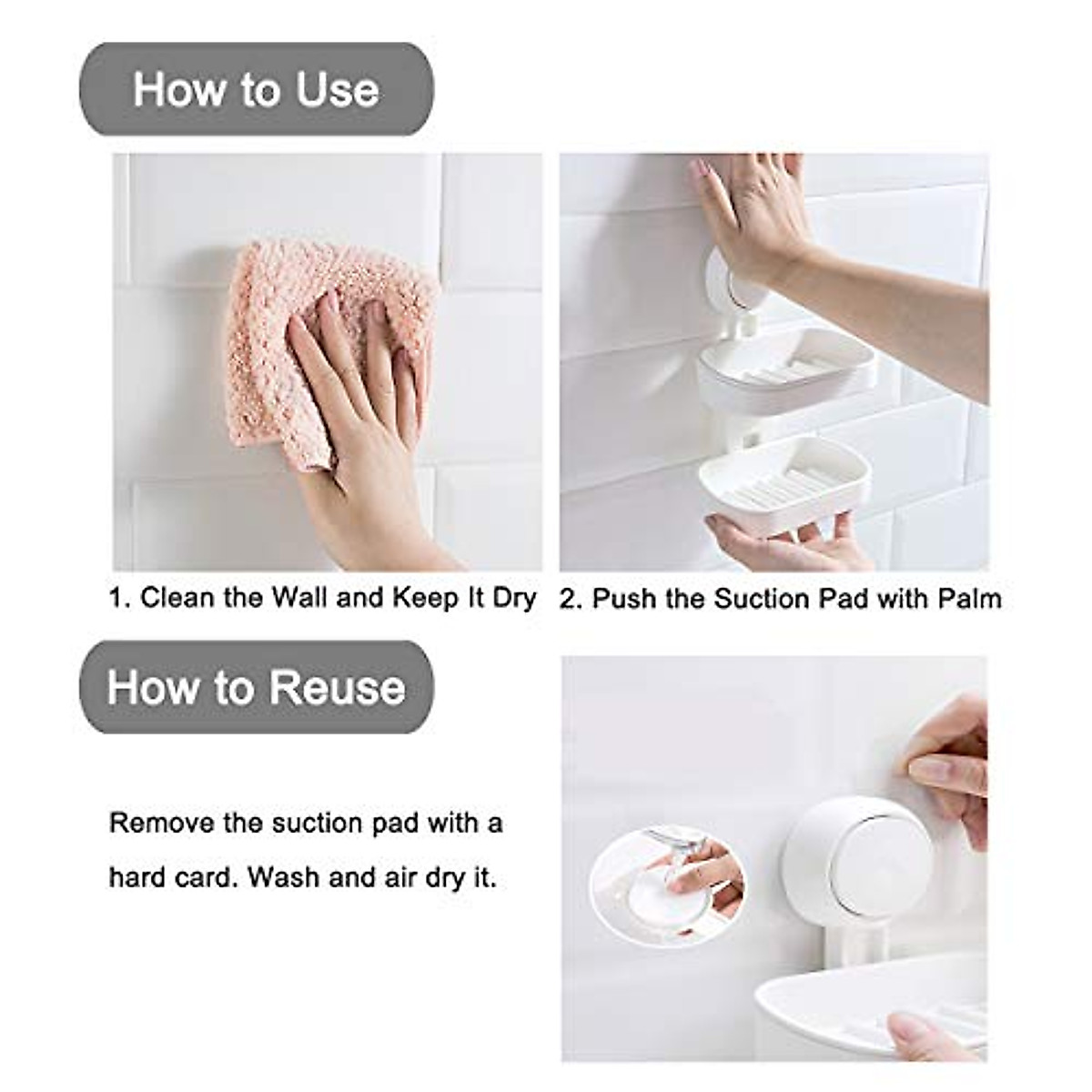 How to Use

1. Clean the Wall and Keep It Dry

2. Push the Suction Pad with Palm

How to Reuse

Remove the suction pad with a hard card. Wash and air dry it.