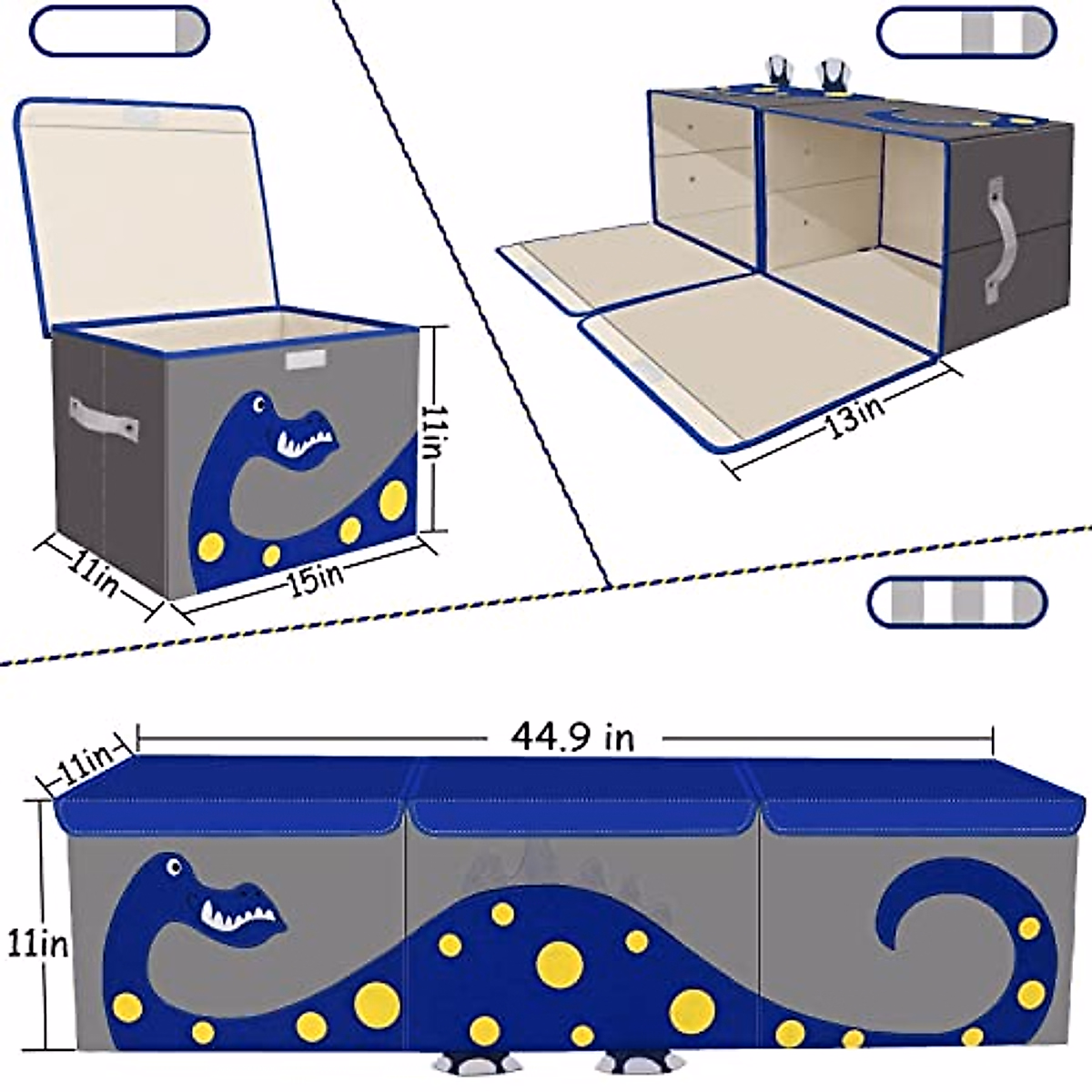 11in
11in
15in
13in
44.9 in
11in
11in