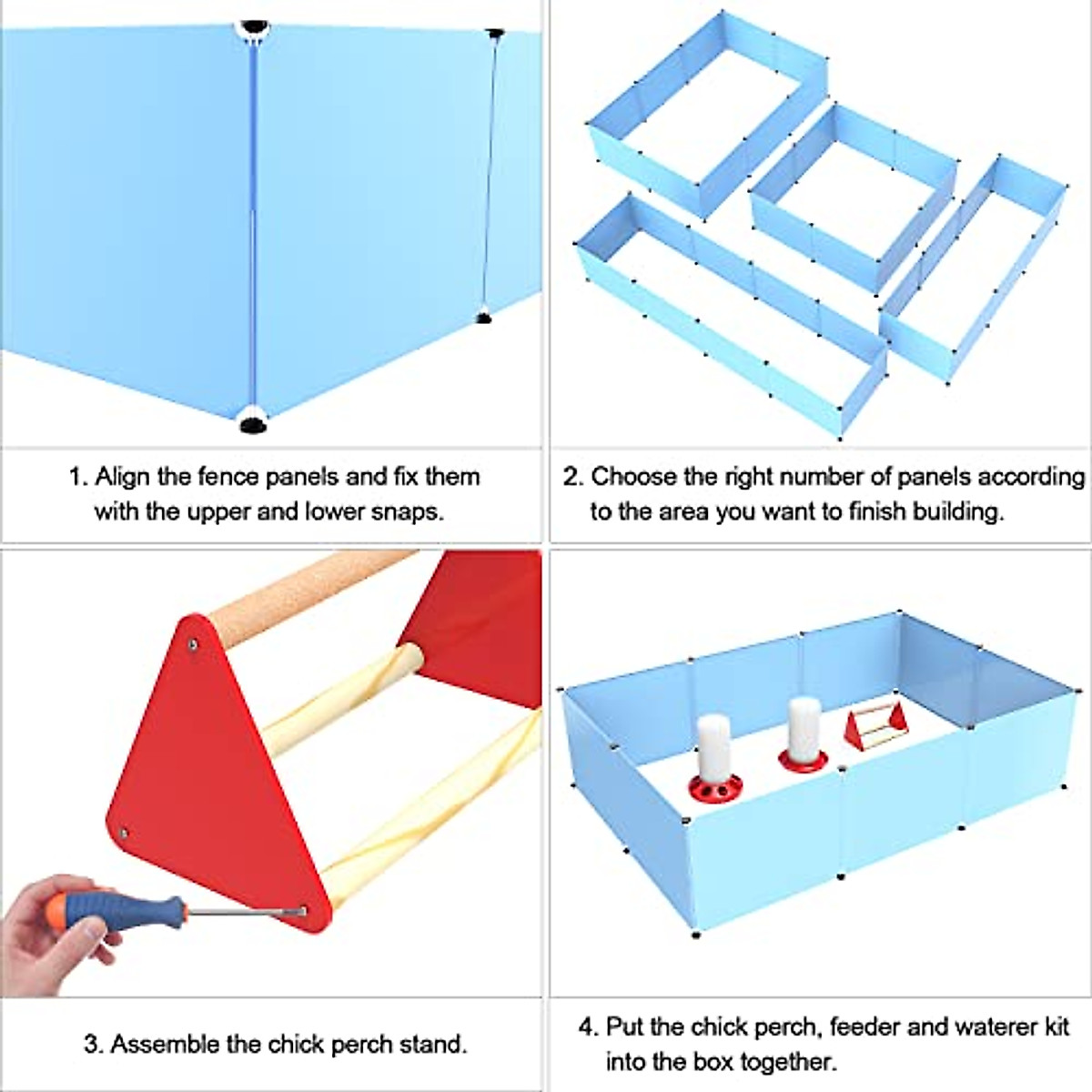 1. Align the fence panels and fix them with the upper and lower snaps.

2. Choose the right number of panels according to the area you want to finish building.

3. Assemble the chick perch stand.

4. Put the chick perch, feeder and waterer kit into the box together.