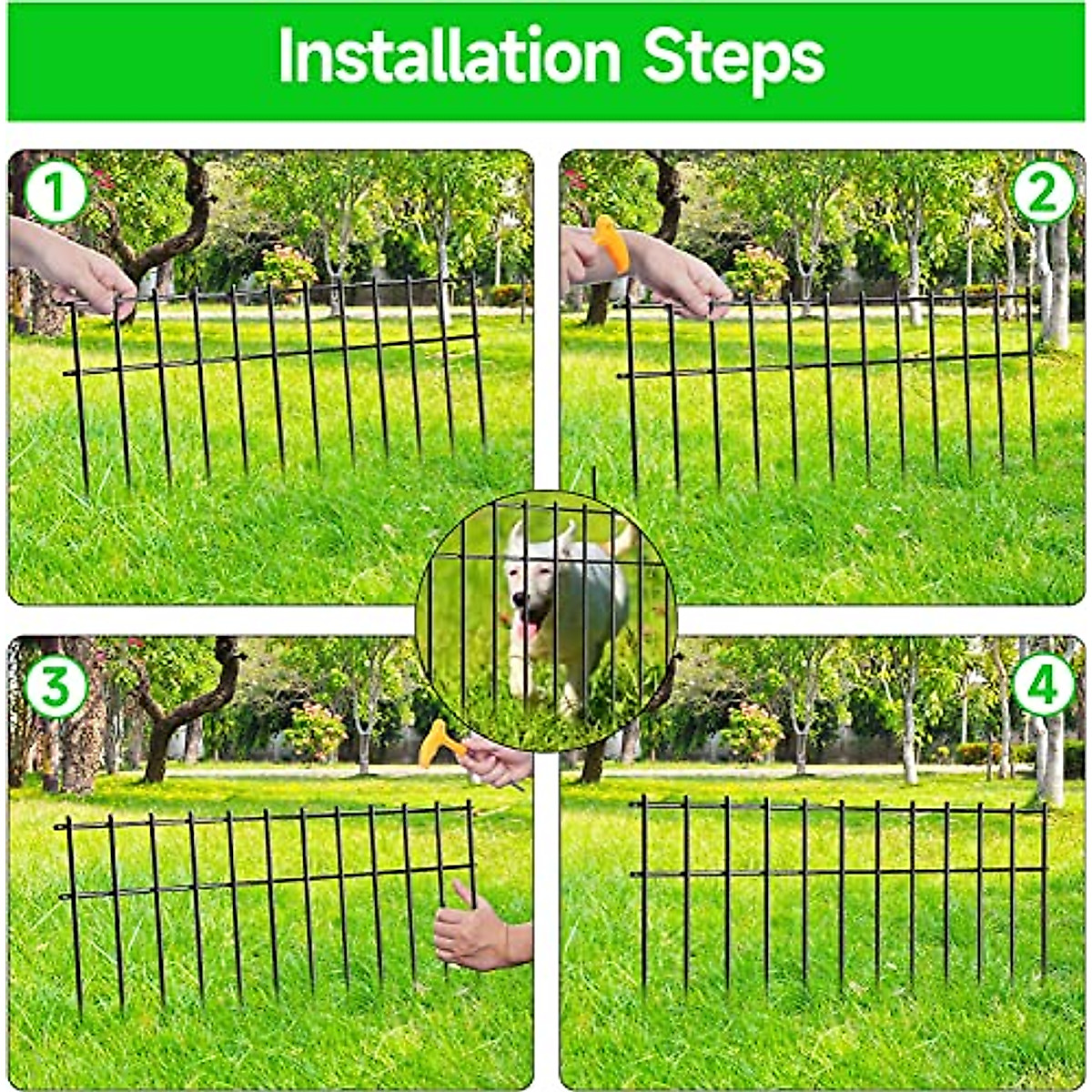 Installation Steps

1

2

3

4