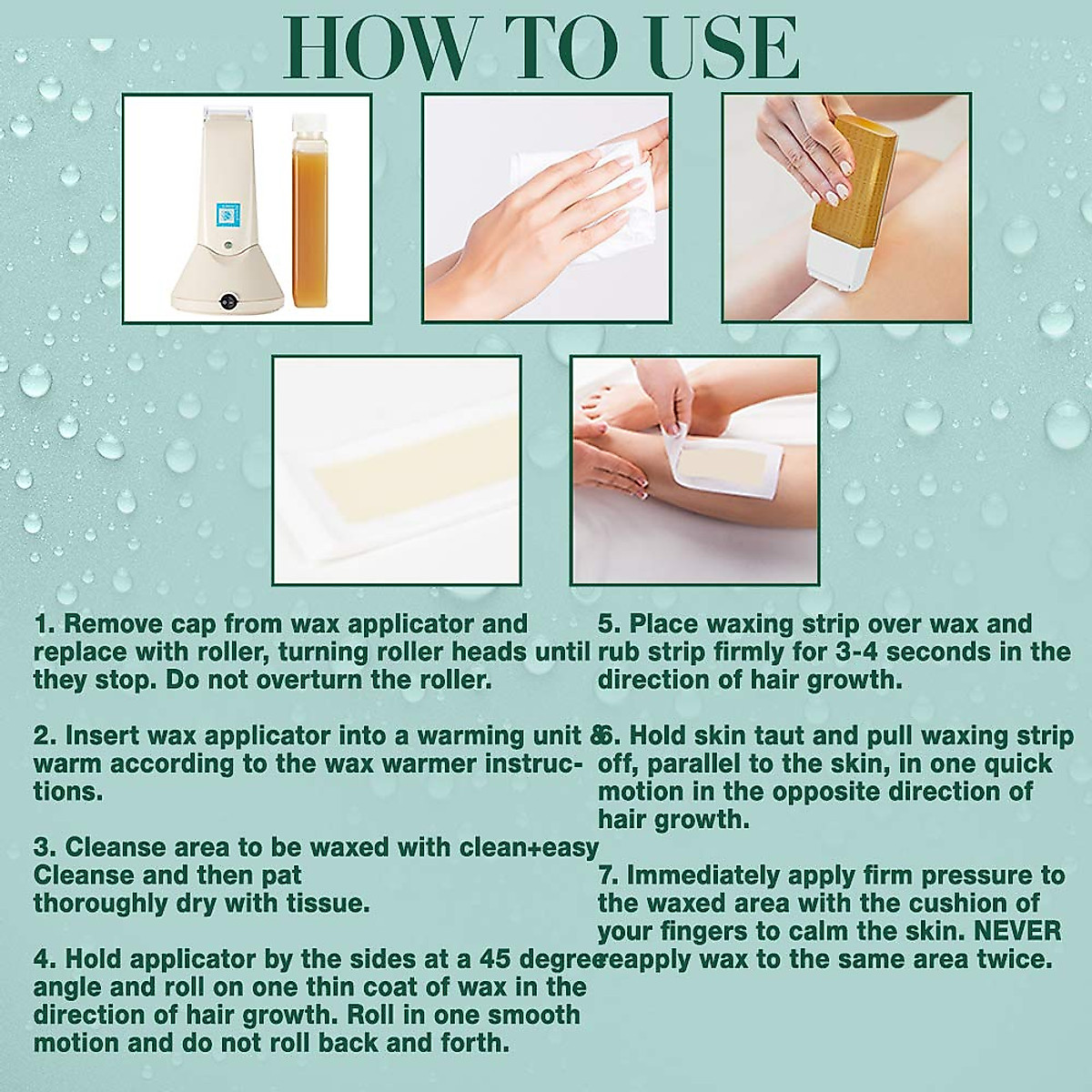 HOW TO USE

1. Remove cap from wax applicator and replace with roller, turning roller heads until they stop. Do not overturn the roller.

2. Insert wax applicator into a warming unit & warm according to the wax warmer instructions.

3. Cleanse area to be waxed with clean+easy Cleanse and then pat thoroughly dry with tissue.

4. Hold applicator by the sides at a 45 degree angle and roll on one thin coat of wax in the direction of hair growth. Roll in one smooth motion and do not roll back and forth.

5. Place waxing strip over wax and rub strip firmly for 3-4 seconds in the direction of hair growth.

6. Hold skin taut and pull waxing strip off, parallel to the skin, in one quick motion in the opposite direction of hair growth.

7. Immediately apply firm pressure to the waxed area with the cushion of your fingers to calm the skin. NEVER reapply wax to the same area twice.