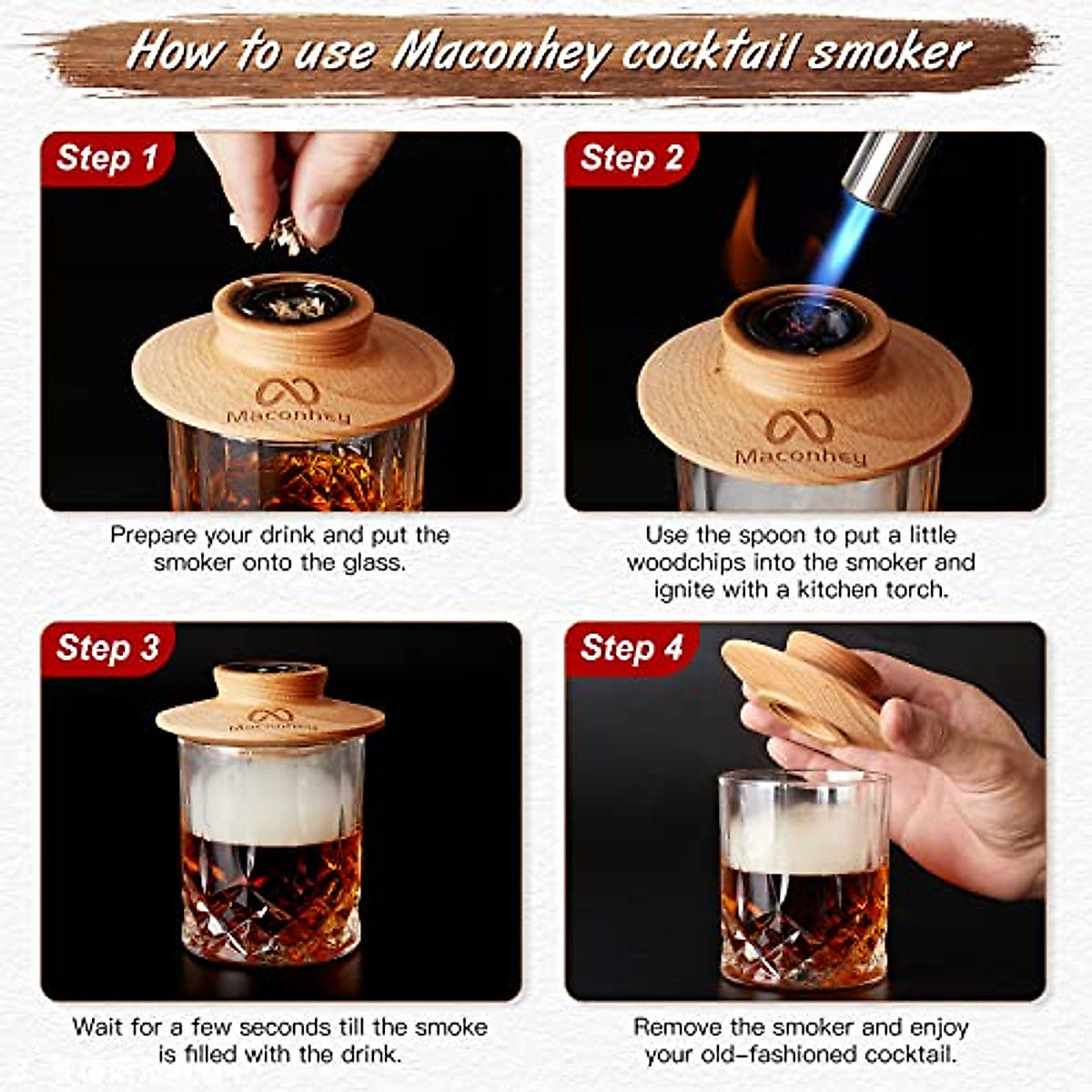 How to use Maconhey cocktail smoker

Step 1

Maconhey

Prepare your drink and put the smoker onto the glass.

Step 2

Maconhey

Use the spoon to put a little woodchips into the smoker and ignite with a kitchen torch.

Step 3

Maconhey

Wait for a few seconds till the smoke is filled with the drink.

Step 4

Remove the smoker and enjoy your old-fashioned cocktail.