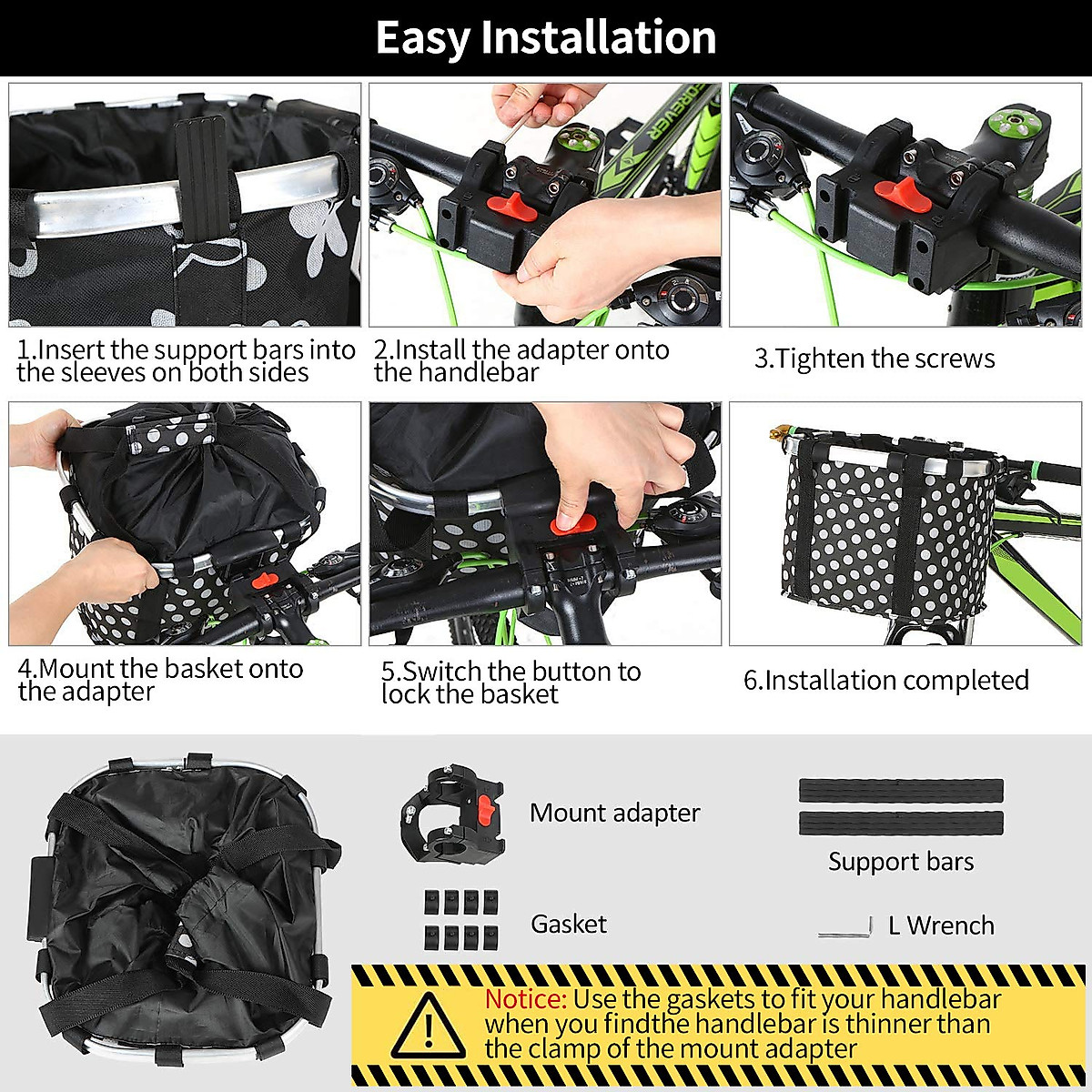 Easy Installation

1.Insert the support bars into the sleeves on both sides

2.Install the adapter onto the handlebar

3.Tighten the screws

4.Mount the basket onto the adapter

5.Switch the button to lock the basket

6.Installation completed

Mount adapter

Support bars

Gasket

L Wrench

Notice: Use the gaskets to fit your handlebar when you findthe handlebar is thinner than the clamp of the mount adapter