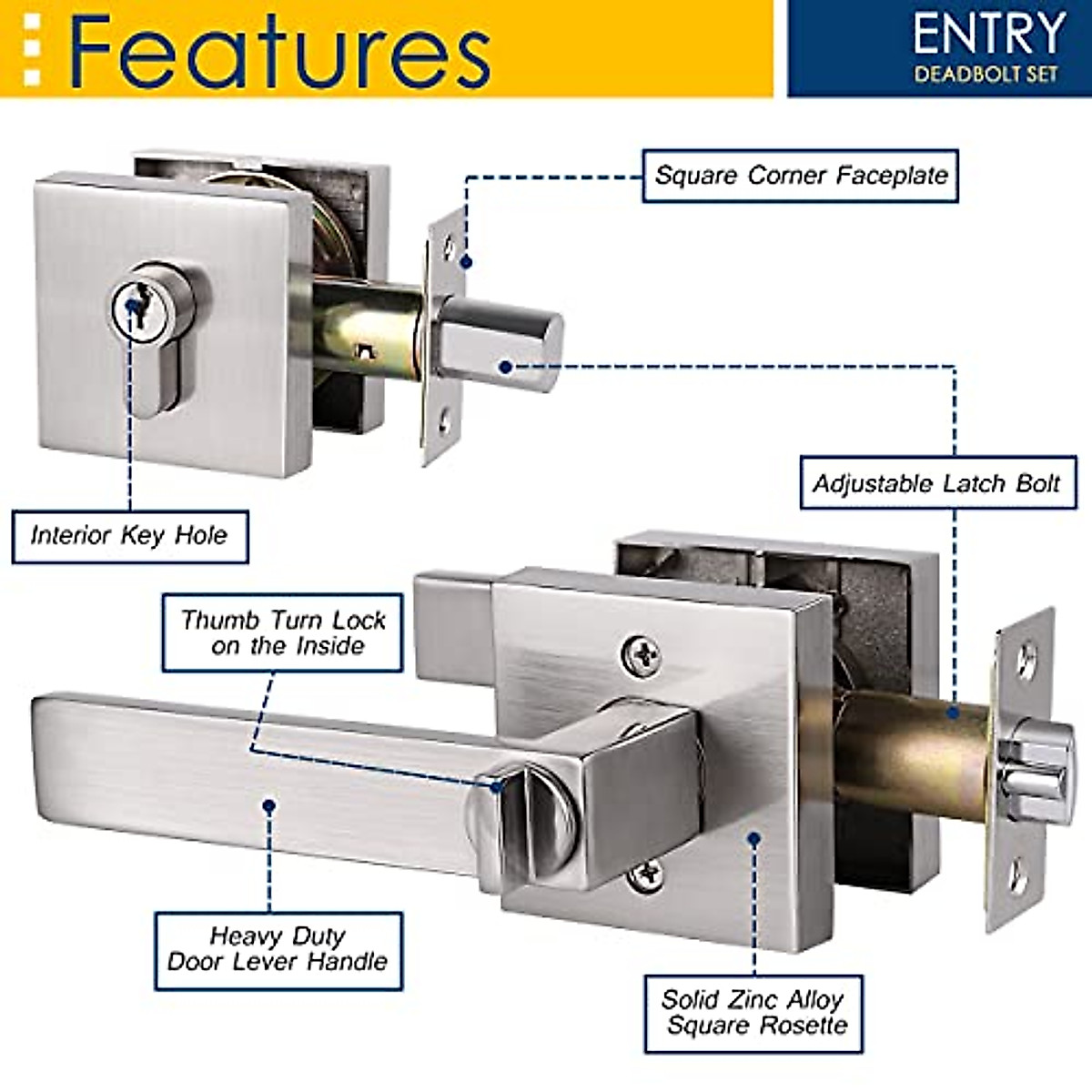 Features

ENTRY
DEADBOLT SET

Square Corner Faceplate

Adjustable Latch Bolt

Interior Key Hole

Thumb Turn Lock on the Inside

Heavy Duty Door Lever Handle

Solid Zinc Alloy Square Rosette