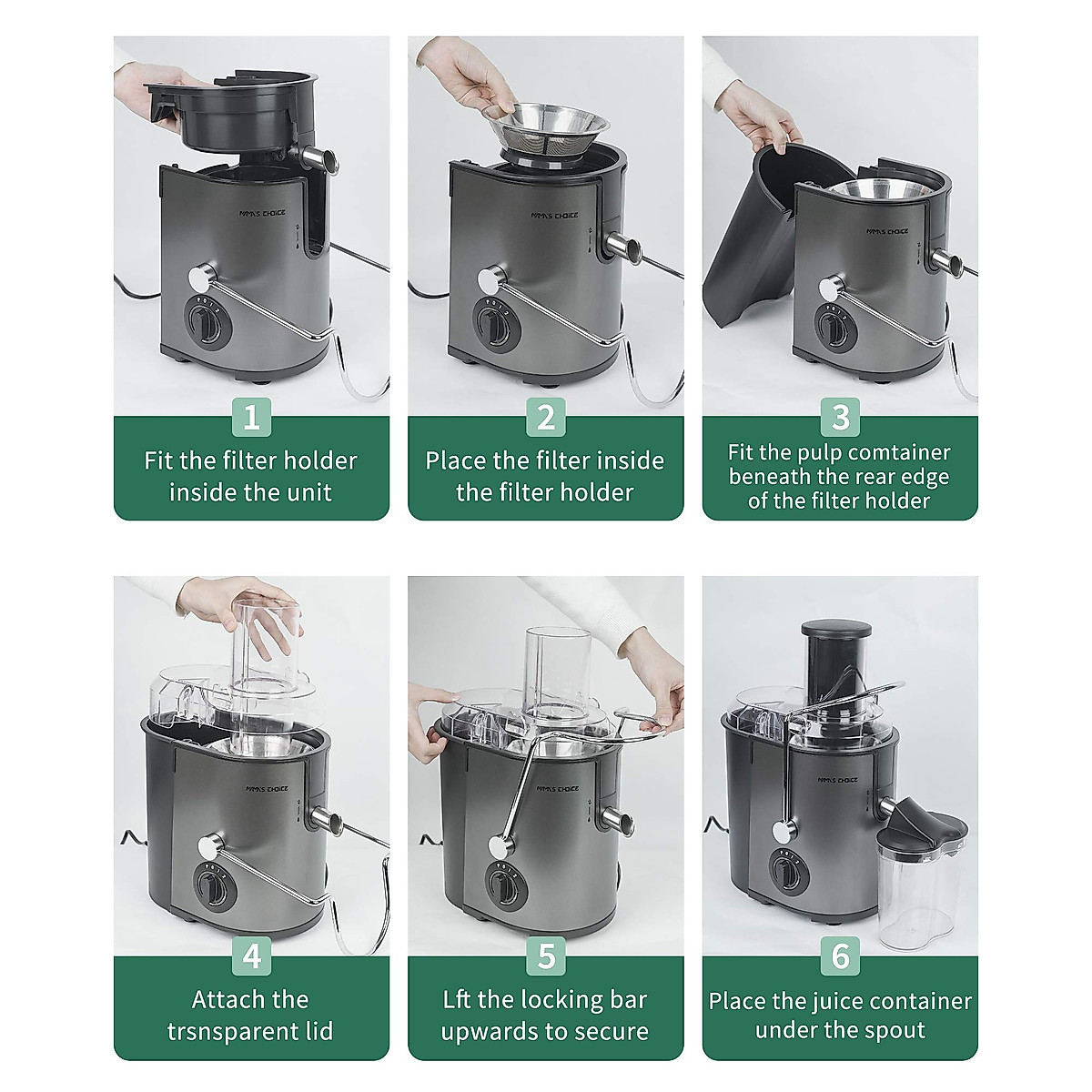 MAMA'S CHOICE

1
Fit the filter holder inside the unit

MAMA'S CHOICE

2
Place the filter inside the filter holder

MAMA'S CHOICE

3
Fit the pulp comtainer beneath the rear edge of the filter holder

MAMA'S CHOICE

4
Attach the trsnsparent lid

MAMA'S CHOICE

5
Lft the locking bar upwards to secure

MAMA'S CHOICE

6
Place the juice container under the spout