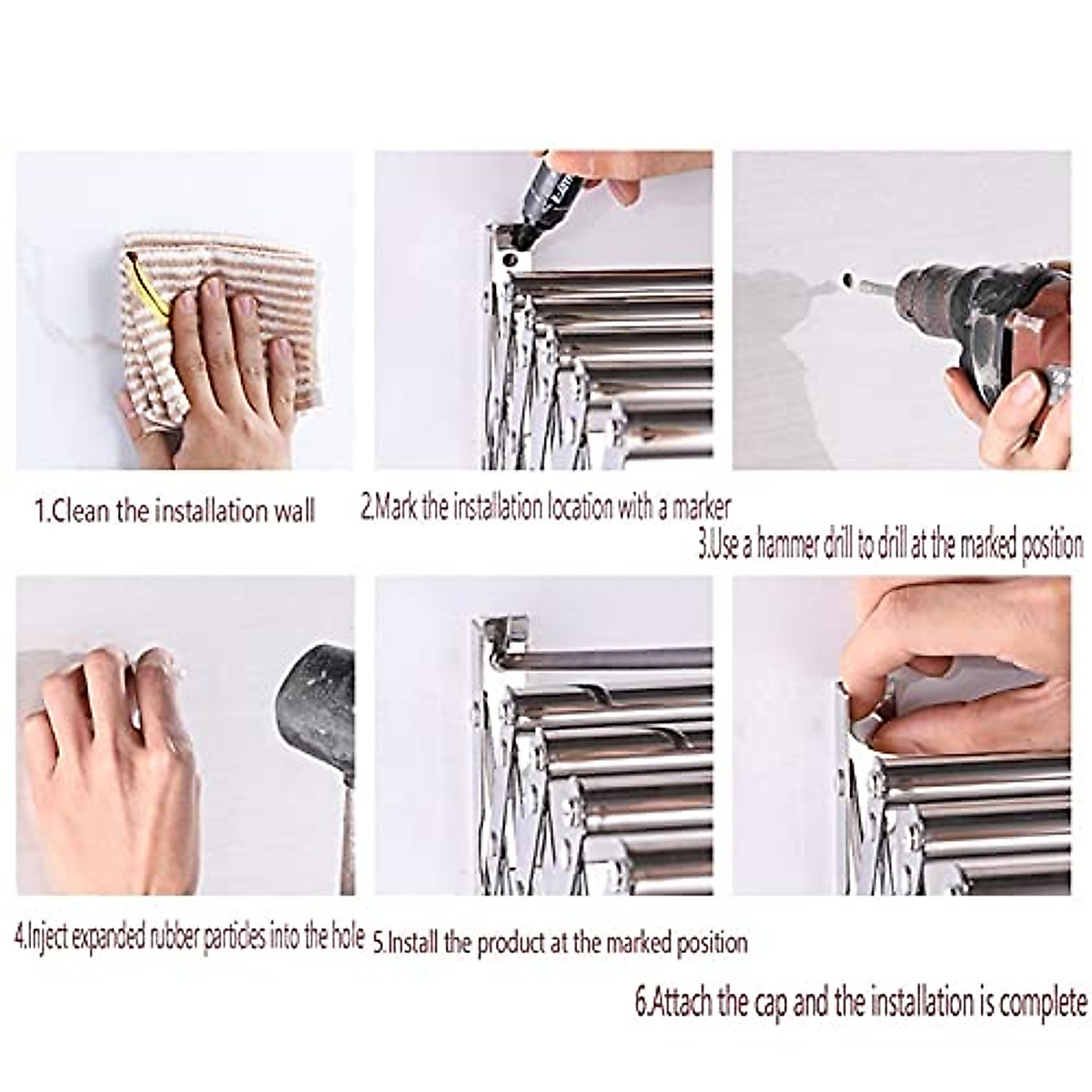 1.Clean the installation wall

2.Mark the installation location with a marker

3.Use a hammer drill to drill at the marked position

4.Inject expanded rubber particles into the hole

5.Install the product at the marked position

6.Attach the cap and the installation is complete