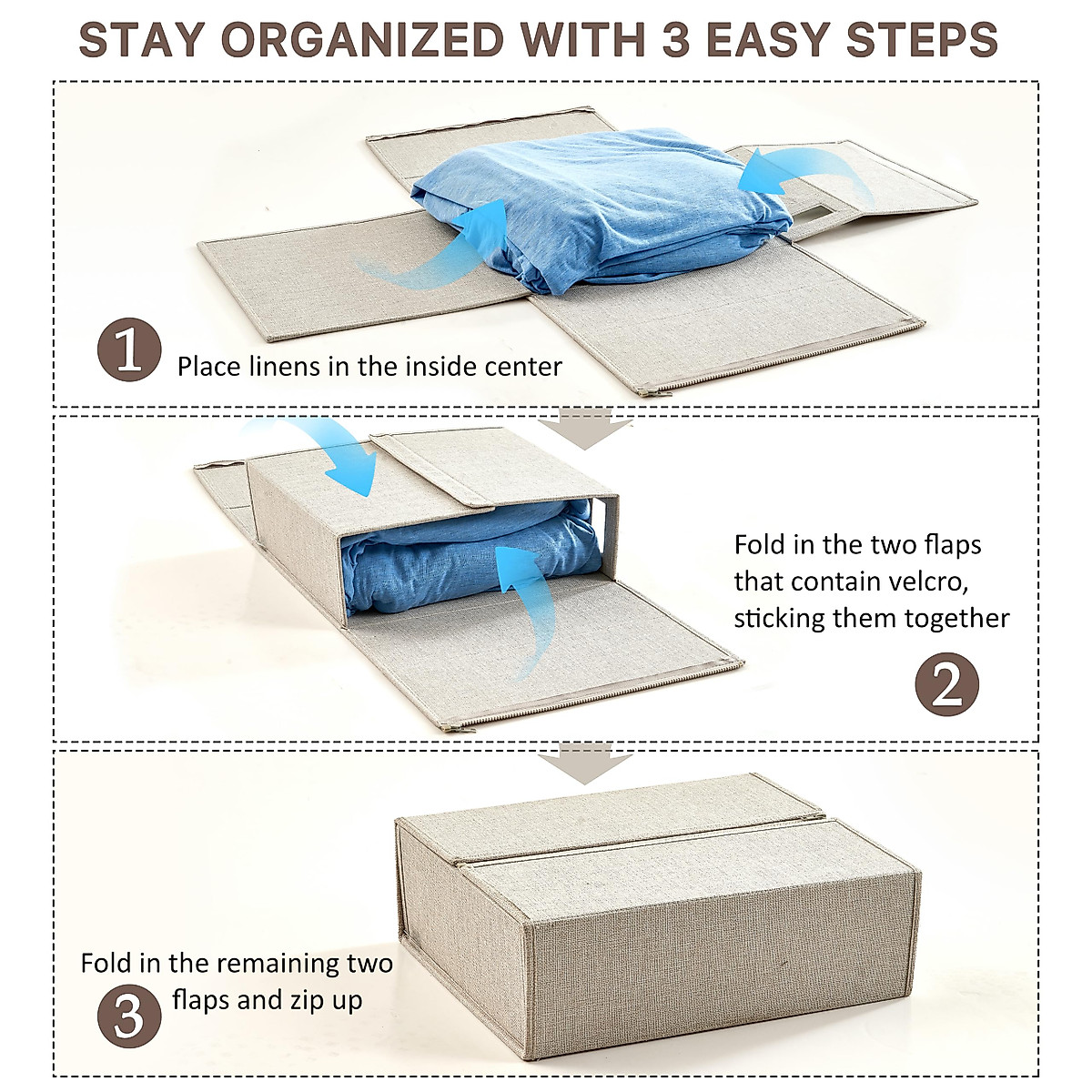 STAY ORGANIZED WITH 3 EASY STEPS

1 Place linens in the inside center

Fold in the two flaps that contain velcro, sticking them together

2

Fold in the remaining two flaps and zip up

3