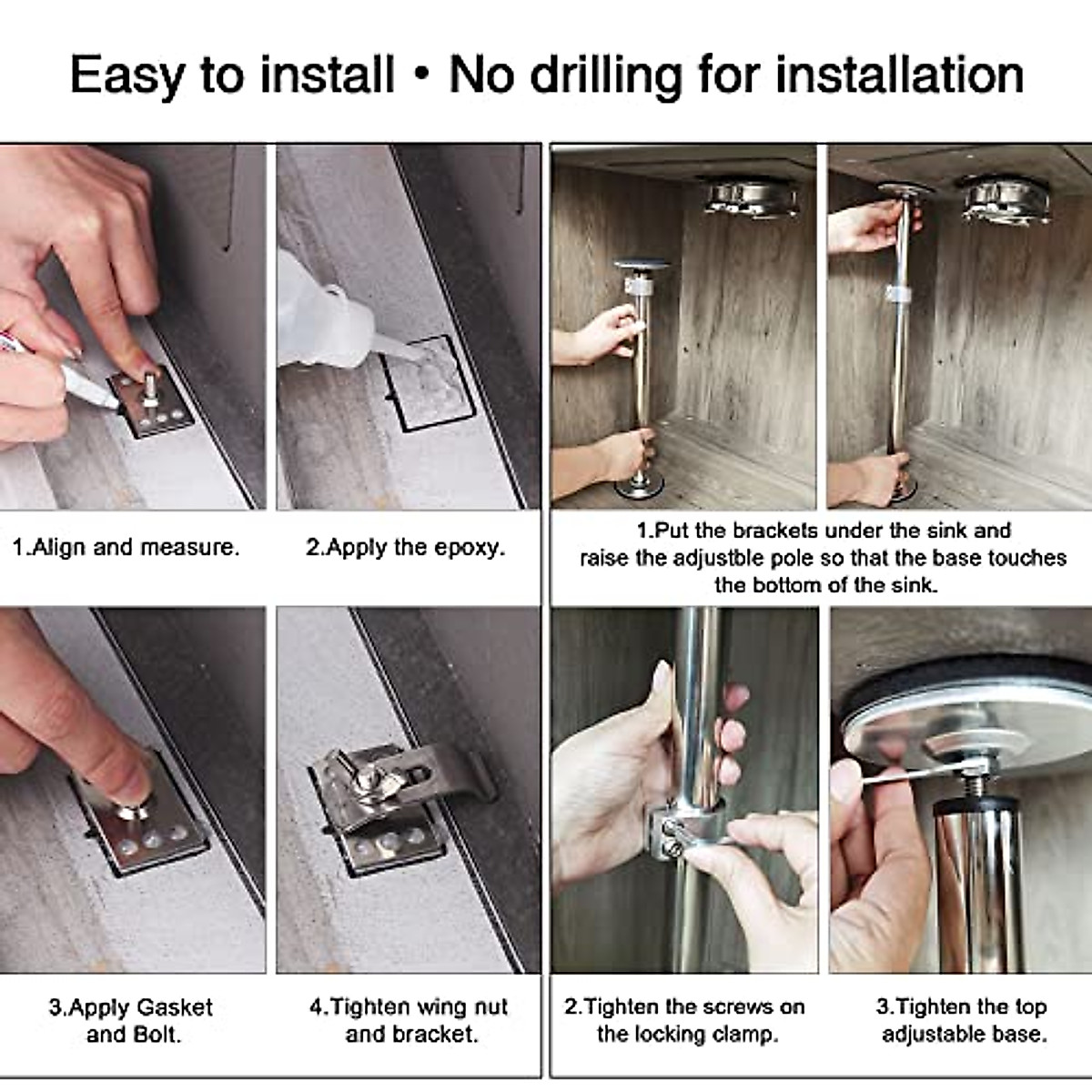 Easy to install • No drilling for installation

1.Align and measure.

2.Apply the epoxy.

1.Put the brackets under the sink and raise the adjustble pole so that the base touches the bottom of the sink.

3.Apply Gasket and Bolt.

4.Tighten wing nut and bracket.

2.Tighten the screws on the locking clamp.

3.Tighten the top adjustable base.