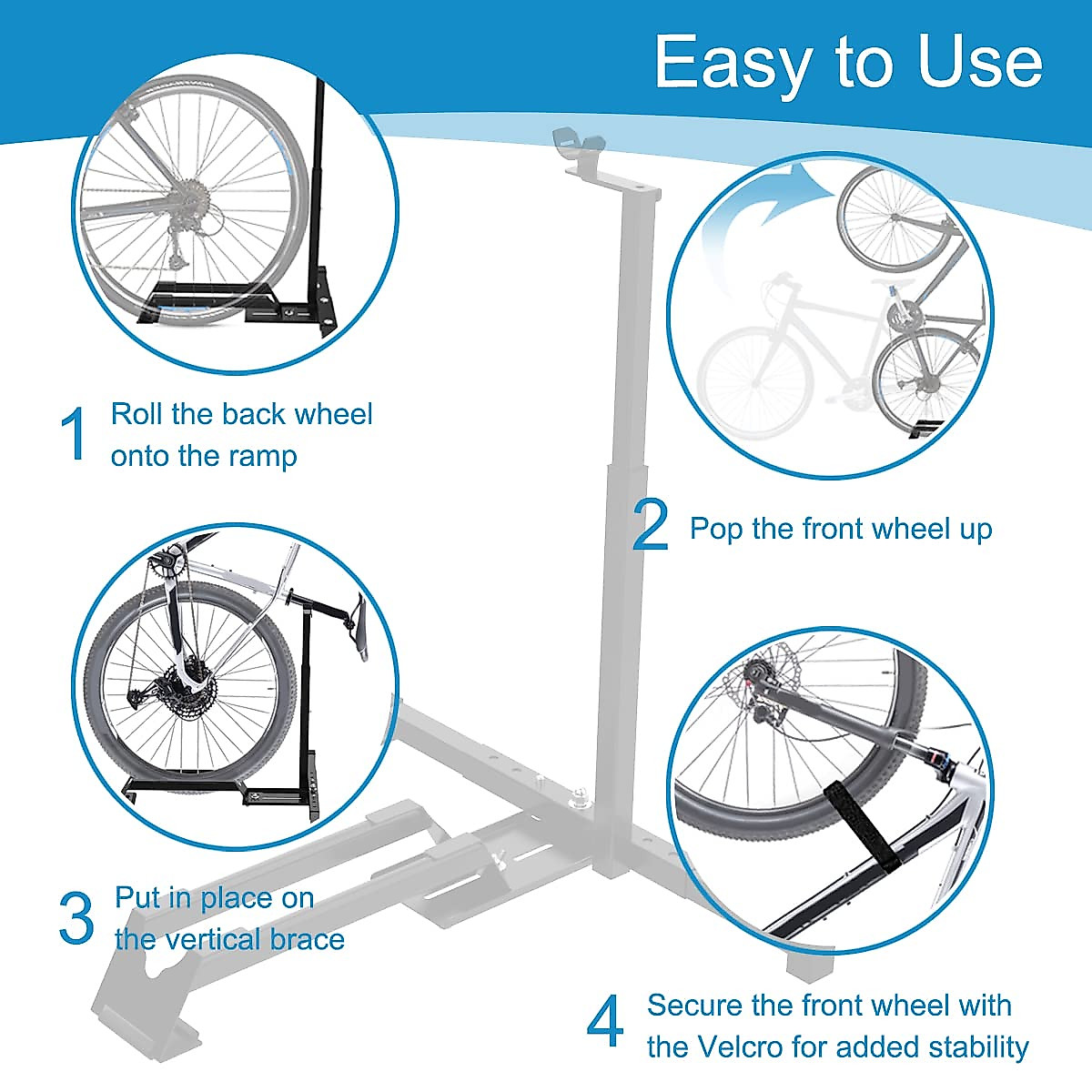 Easy to Use

1 Roll the back wheel onto the ramp

2 Pop the front wheel up

3 Put in place on the vertical brace

4 Secure the front wheel with the Velcro for added stability