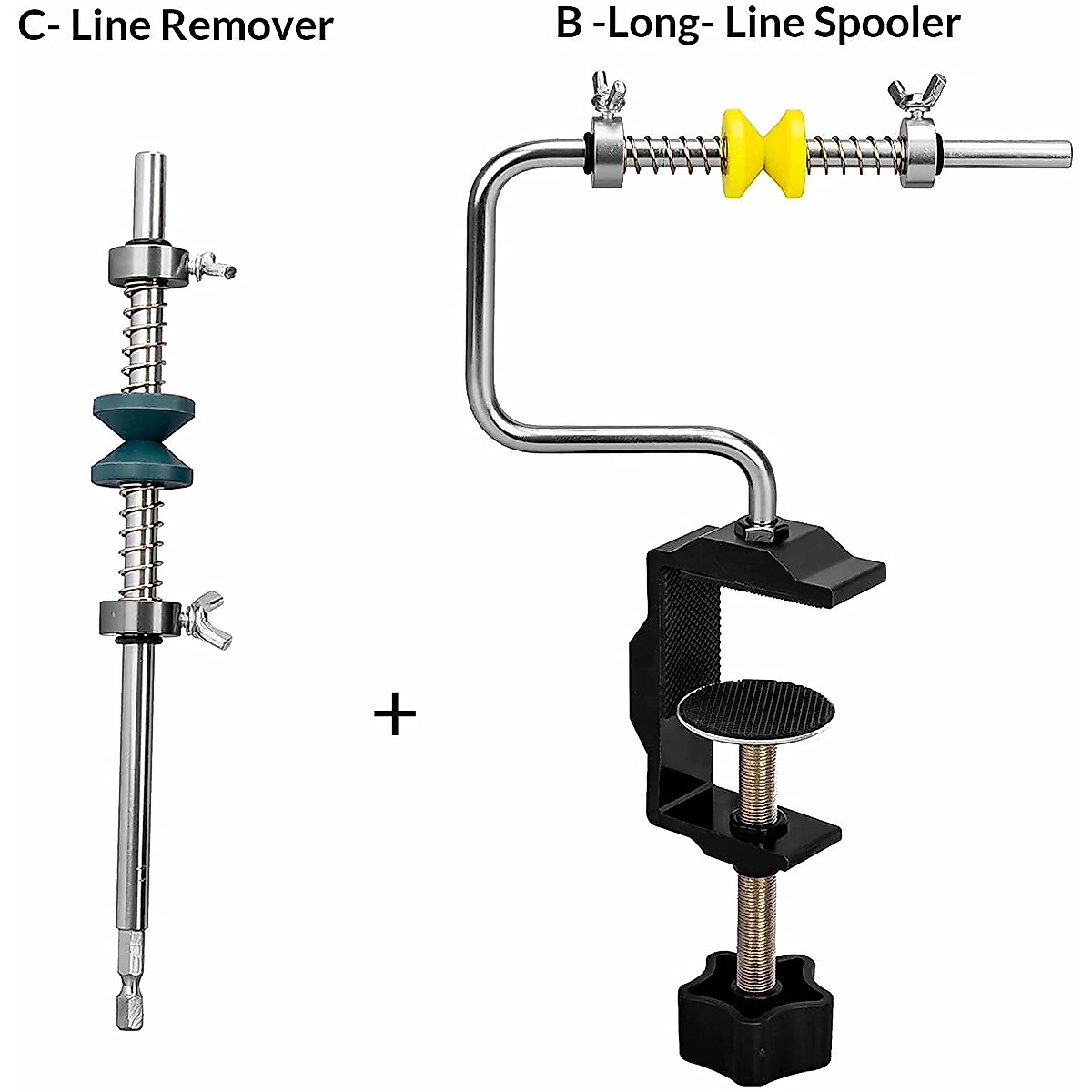 C- Line Remover

B -Long- Line Spooler

+