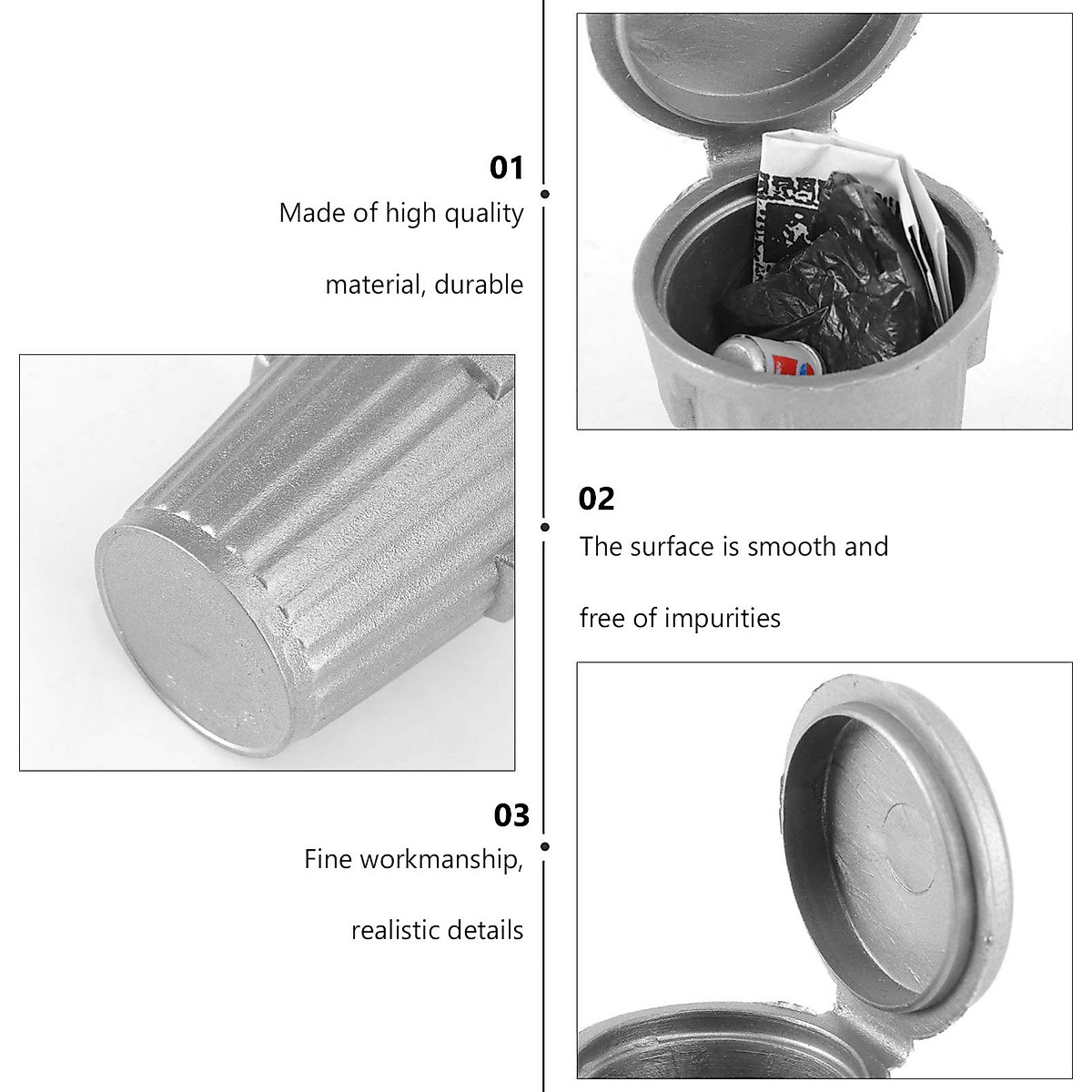 01

Made of high quality

material, durable

02

The surface is smooth and

free of impurities

03

Fine workmanship,

realistic details