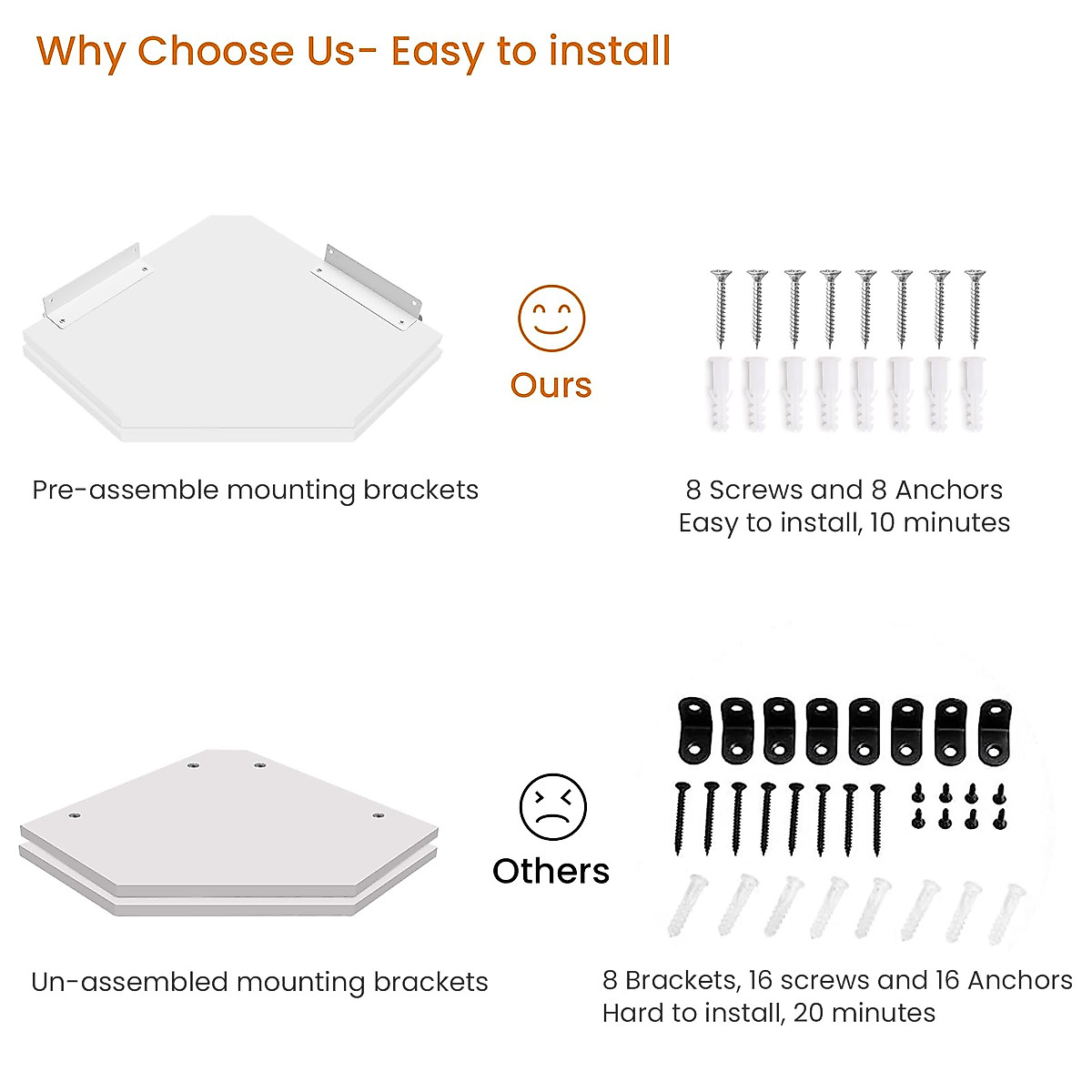 Why Choose Us- Easy to install

Ours

Pre-assemble mounting brackets

8 Screws and 8 Anchors
Easy to install, 10 minutes

Others

Un-assembled mounting brackets

8 Brackets, 16 screws and 16 Anchors
Hard to install, 20 minutes