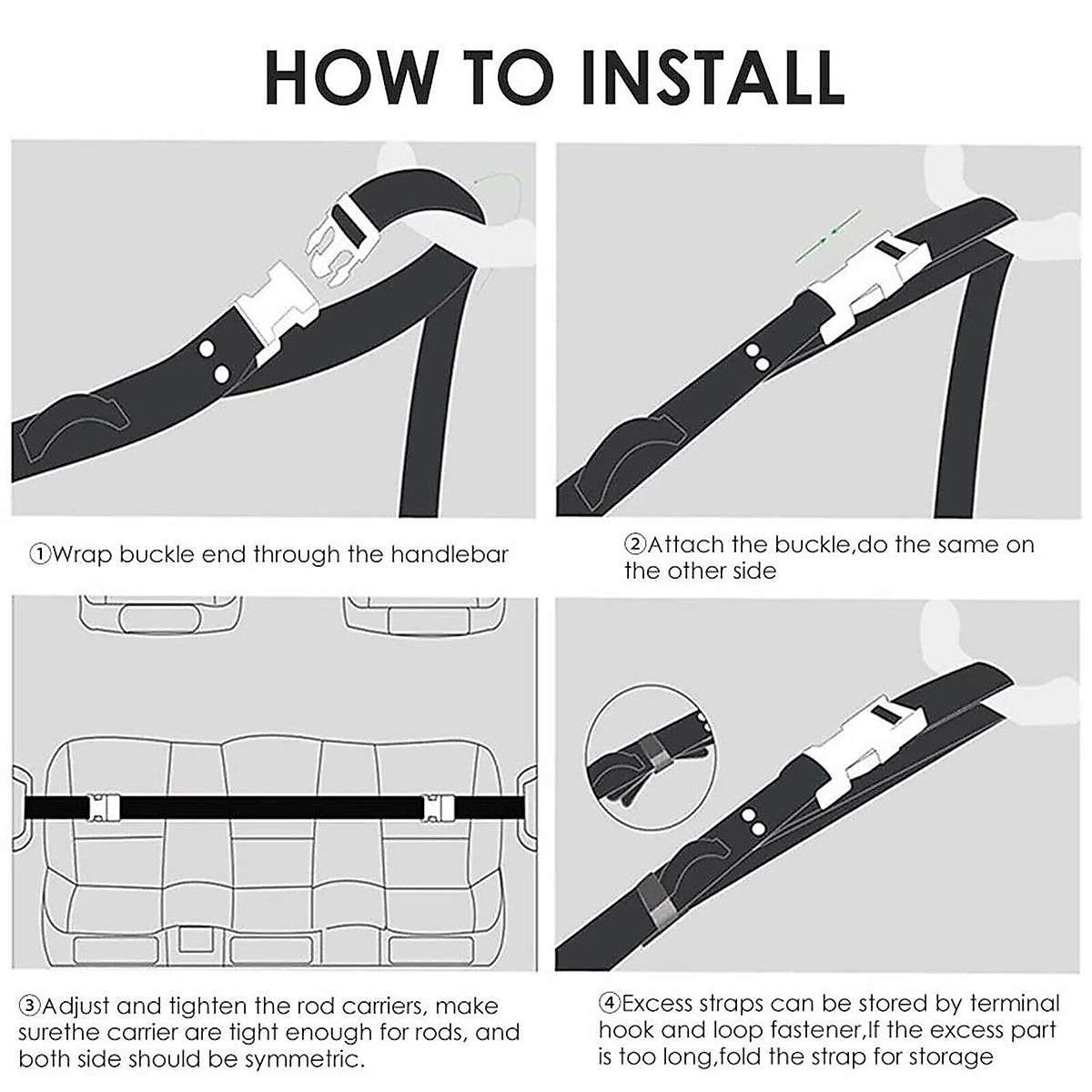 HOW TO INSTALL

①Wrap buckle end through the handlebar

②Attach the buckle,do the same on the other side

③Adjust and tighten the rod carriers, make surethe carrier are tight enough for rods, and both side should be symmetric.

④Excess straps can be stored by terminal hook and loop fastener,If the excess part is too long,fold the strap for storage