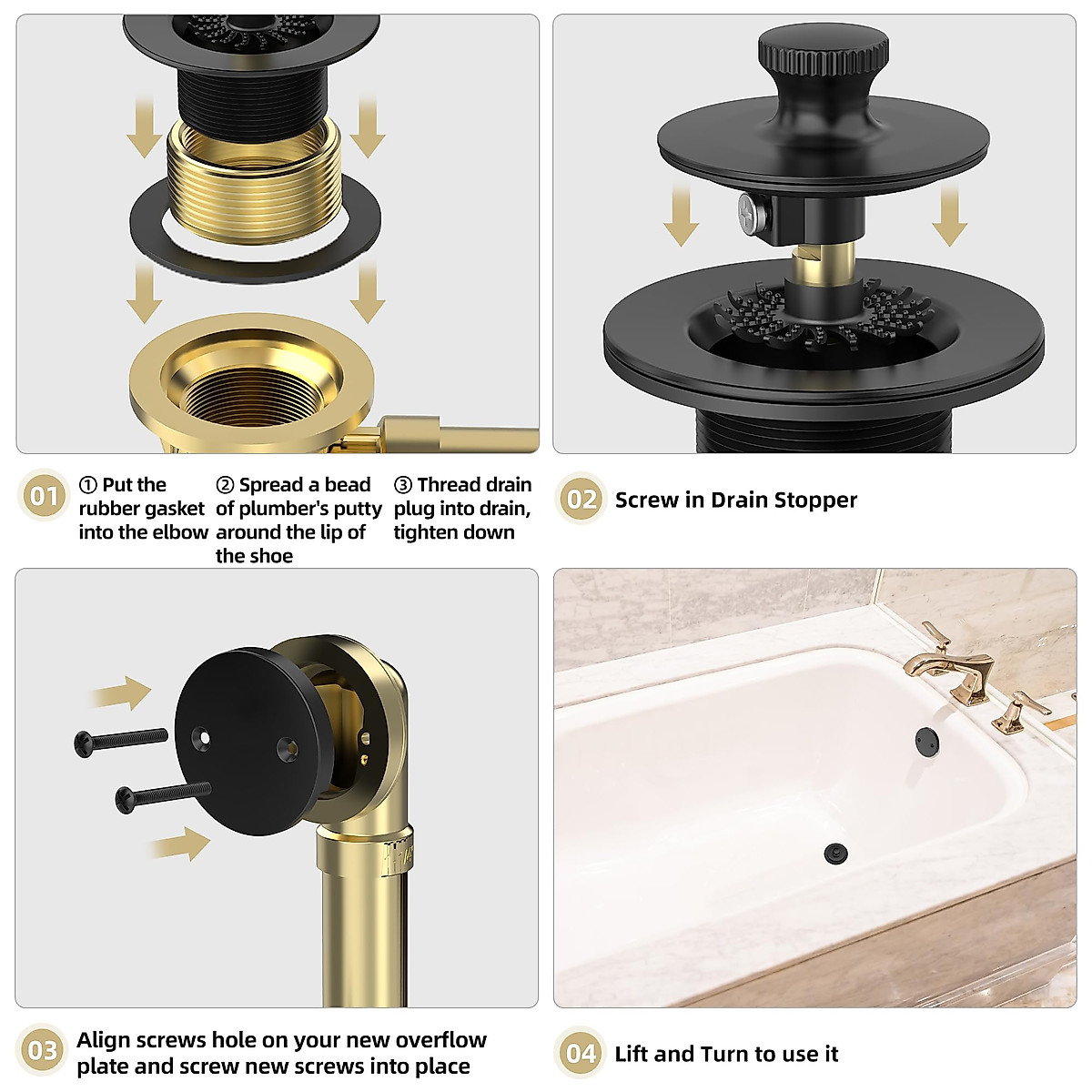 01 ① Put the rubber gasket into the elbow

② Spread a bead of plumber's putty around the lip of the shoe

③ Thread drain plug into drain, tighten down

02 Screw in Drain Stopper

03 Align screws hole on your new overflow plate and screw new screws into place

04 Lift and Turn to use it