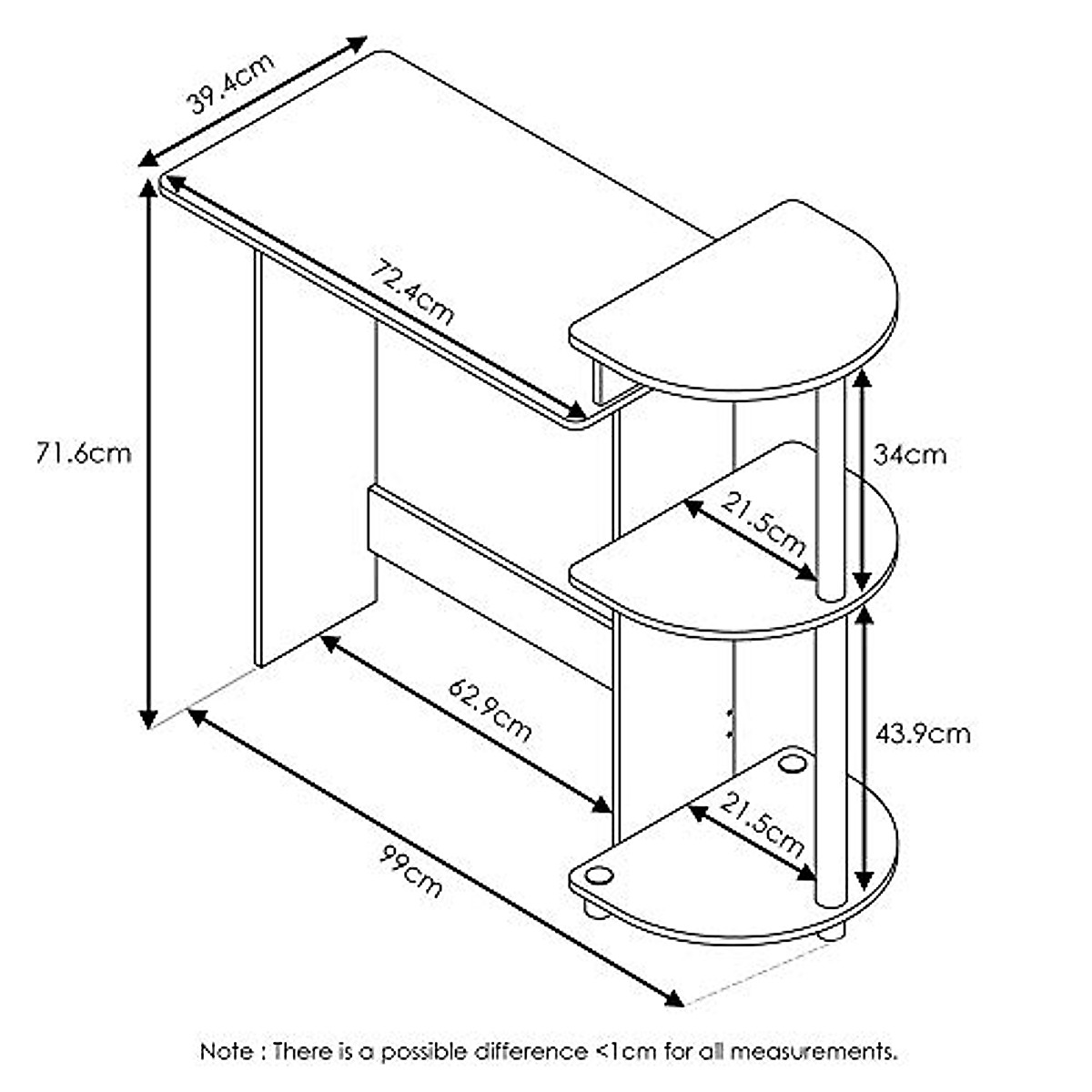 39.4cm

72.4cm

71.6cm

34cm

21.5cm

62.9cm

43.9cm

21.5cm

99cm

Note : There is a possible difference <1cm for all measurements.