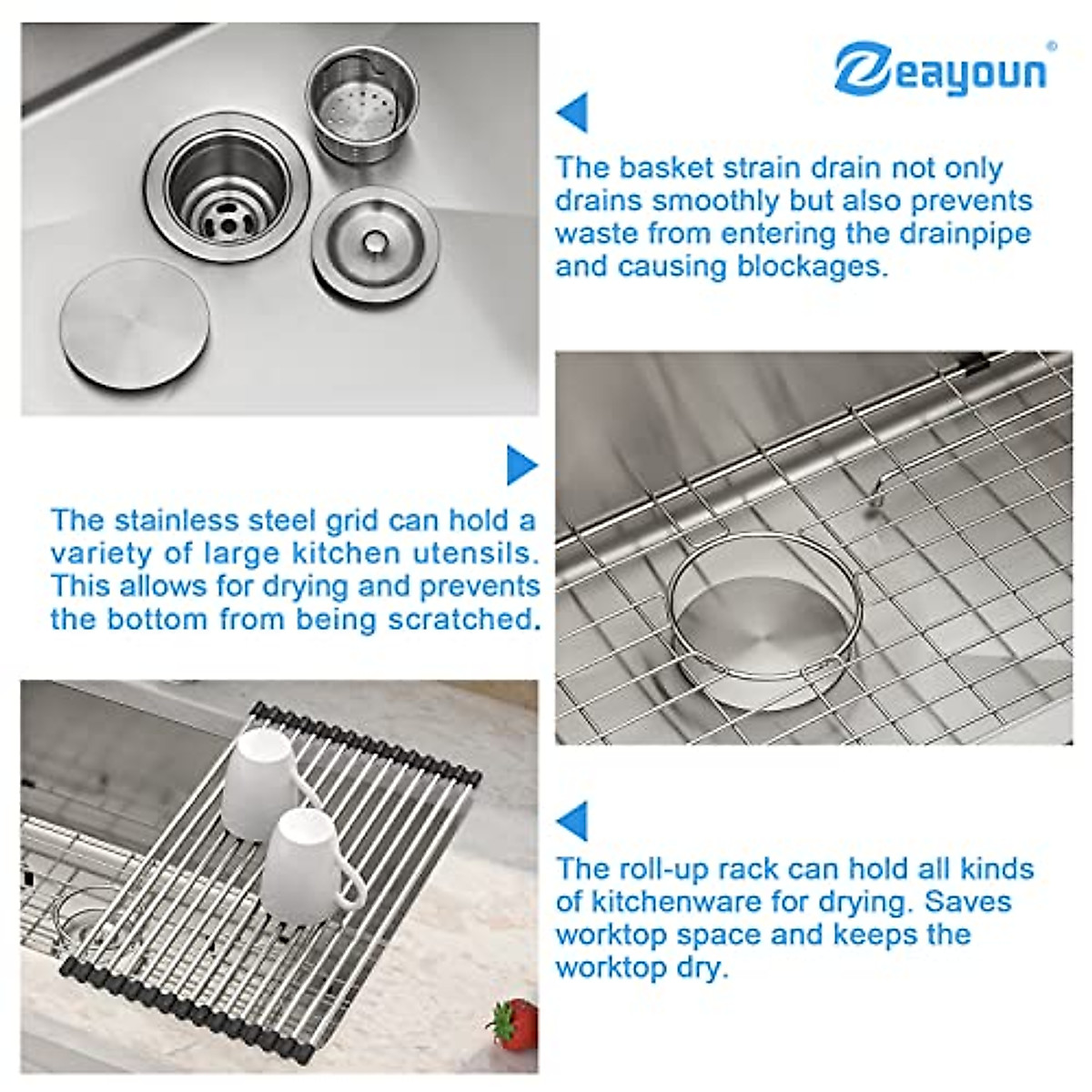 eayoun®

The basket strain drain not only drains smoothly but also prevents waste from entering the drainpipe and causing blockages.

The stainless steel grid can hold a variety of large kitchen utensils. This allows for drying and prevents the bottom from being scratched.

The roll-up rack can hold all kinds of kitchenware for drying. Saves worktop space and keeps the worktop dry.