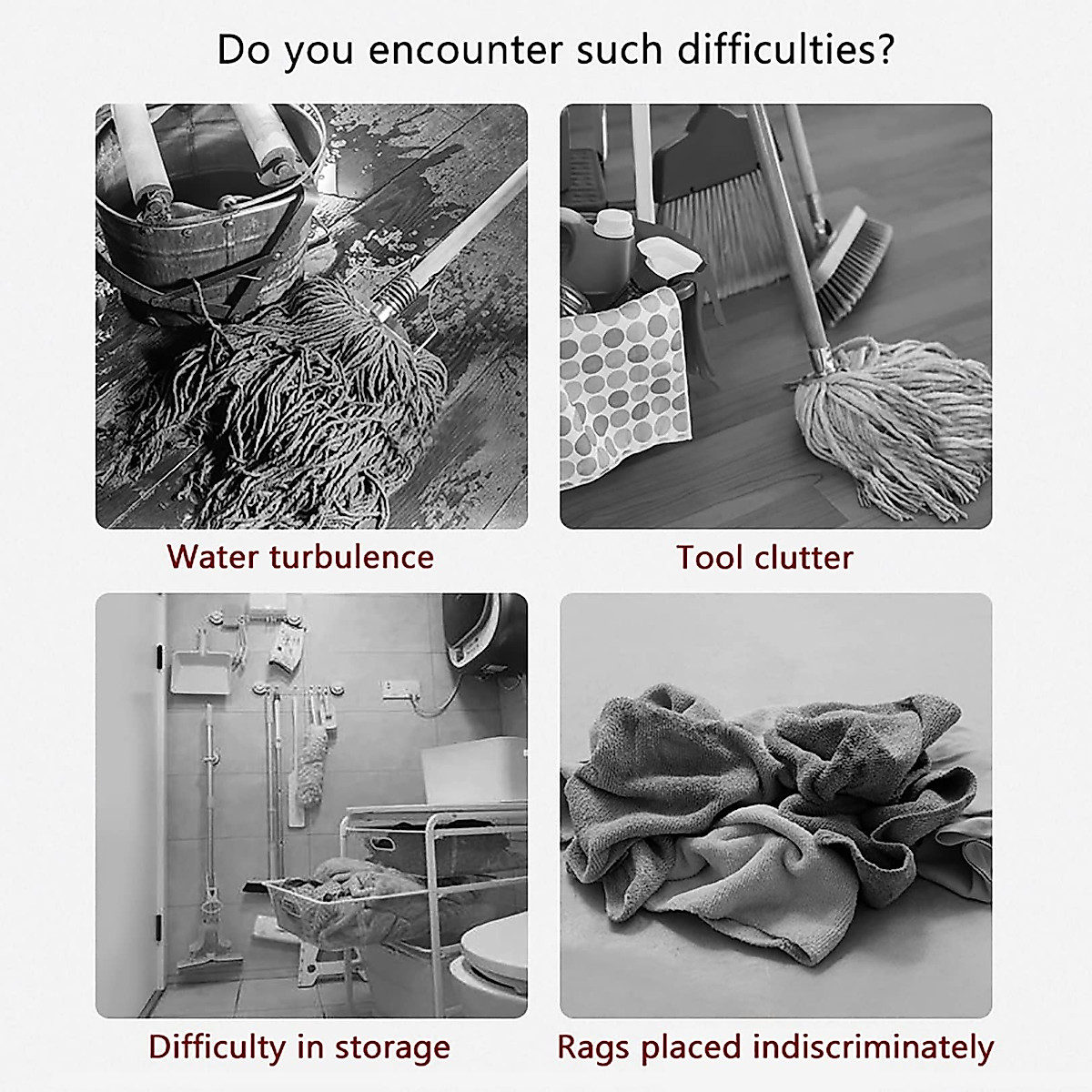 Do you encounter such difficulties?

Water turbulence

Tool clutter

Difficulty in storage

Rags placed indiscriminately