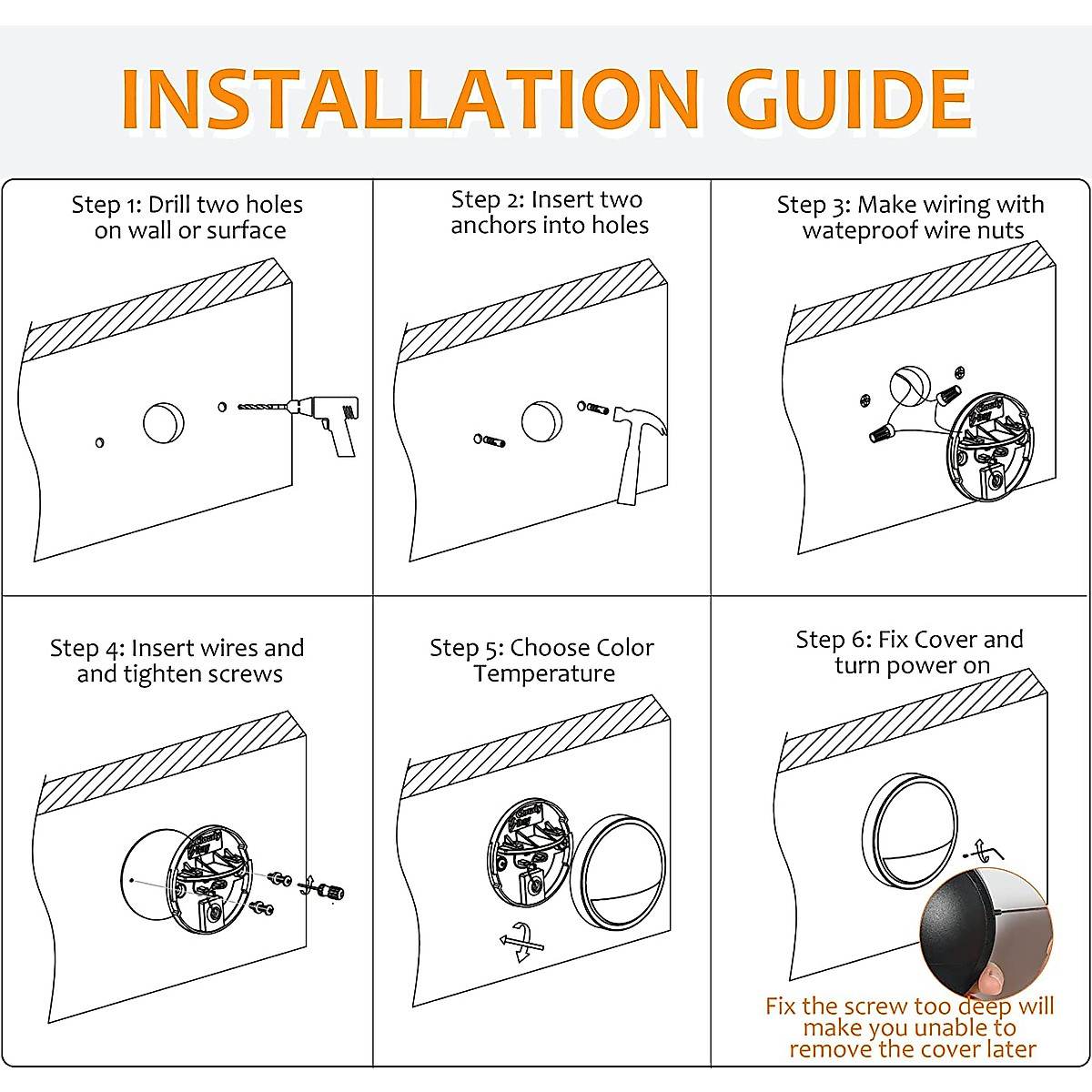 INSTALLATION GUIDE

Step 1: Drill two holes on wall or surface

Step 2: Insert two anchors into holes

Step 3: Make wiring with wateproof wire nuts

Step 4: Insert wires and and tighten screws

Step 5: Choose Color Temperature

Step 6: Fix Cover and turn power on

Fix the screw too deep will make you unable to remove the cover later