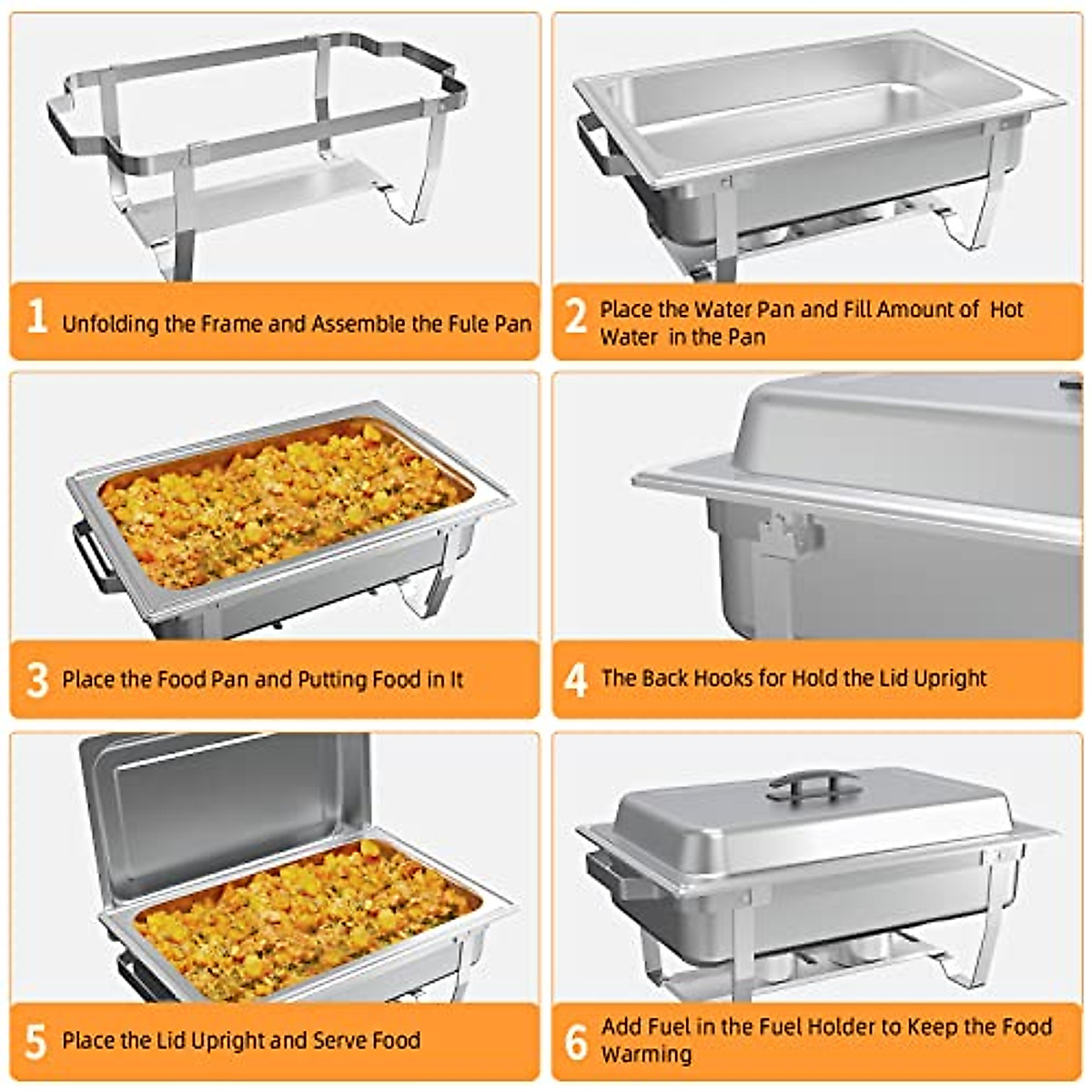 1 Unfolding the Frame and Assemble the Fule Pan

2 Place the Water Pan and Fill Amount of Hot Water in the Pan

3 Place the Food Pan and Putting Food in It

4 The Back Hooks for Hold the Lid Upright

5 Place the Lid Upright and Serve Food

6 Add Fuel in the Fuel Holder to Keep the Food Warming