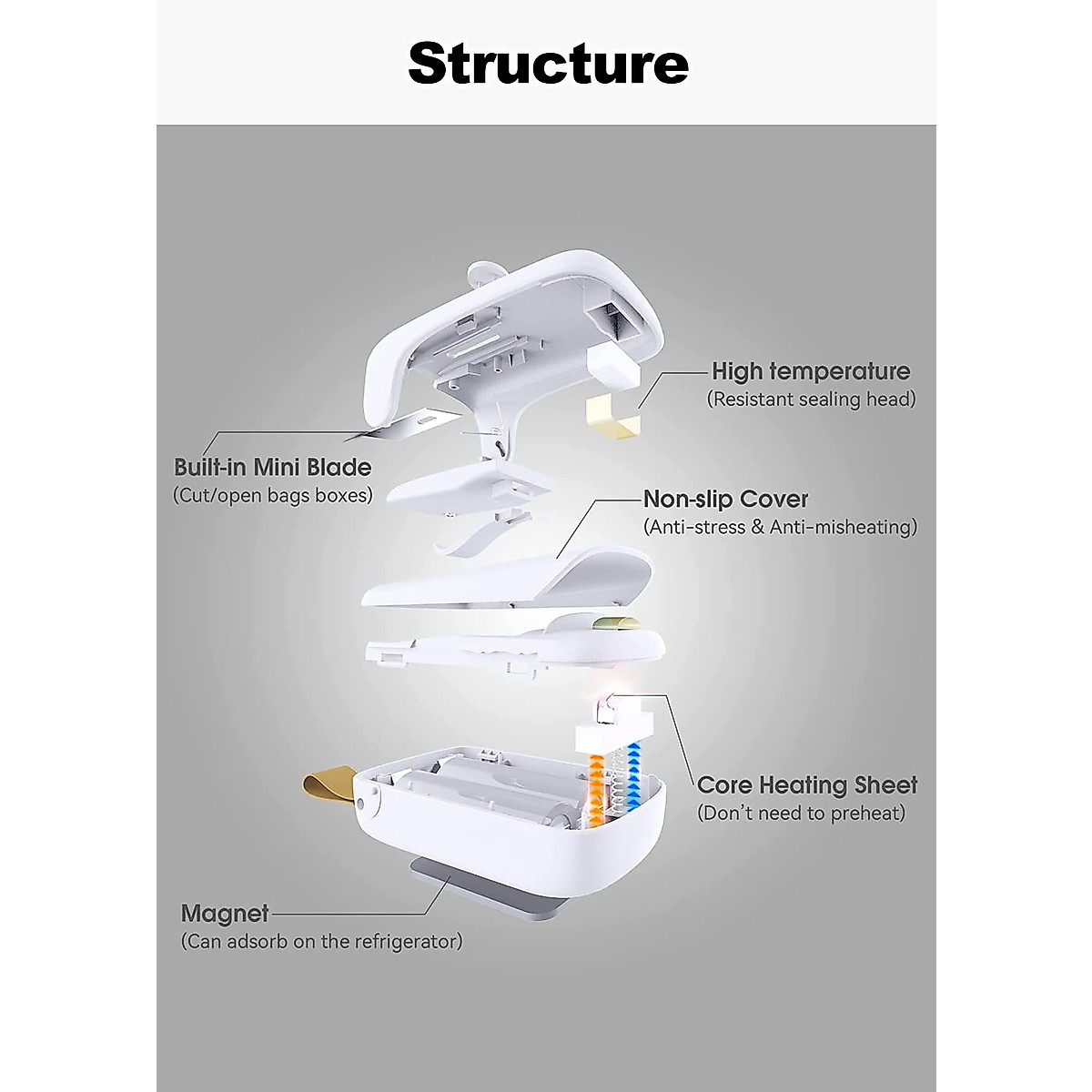 Structure

High temperature
(Resistant sealing head)

Built-in Mini Blade
(Cut/open bags boxes)

Non-slip Cover
(Anti-stress & Anti-misheating)

Core Heating Sheet
(Don't need to preheat)

Magnet
(Can adsorb on the refrigerator)