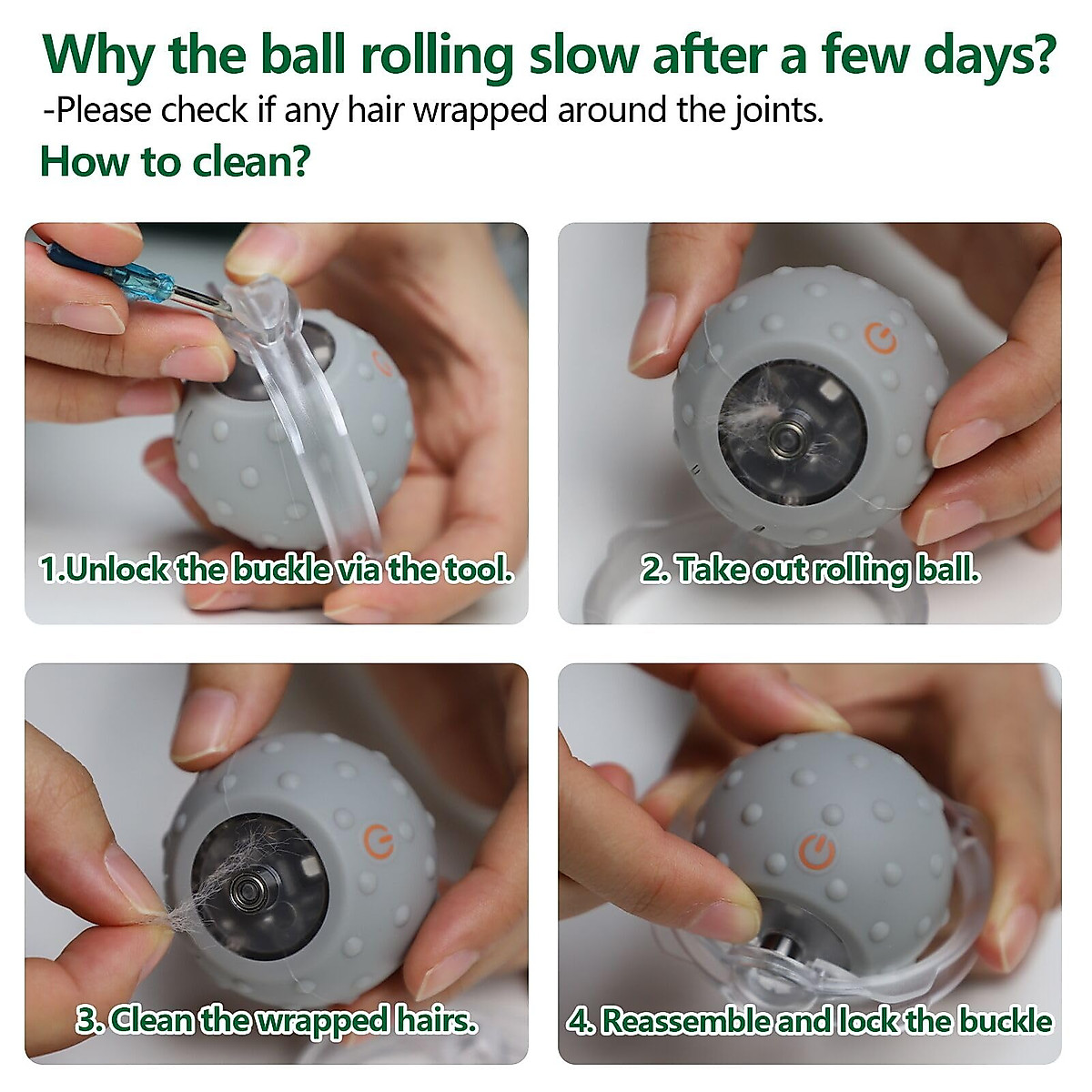 Why the ball rolling slow after a few days?
-Please check if any hair wrapped around the joints.
How to clean?

1.Unlock the buckle via the tool.

2. Take out rolling ball.

3. Clean the wrapped hairs.

4. Reassemble and lock the buckle