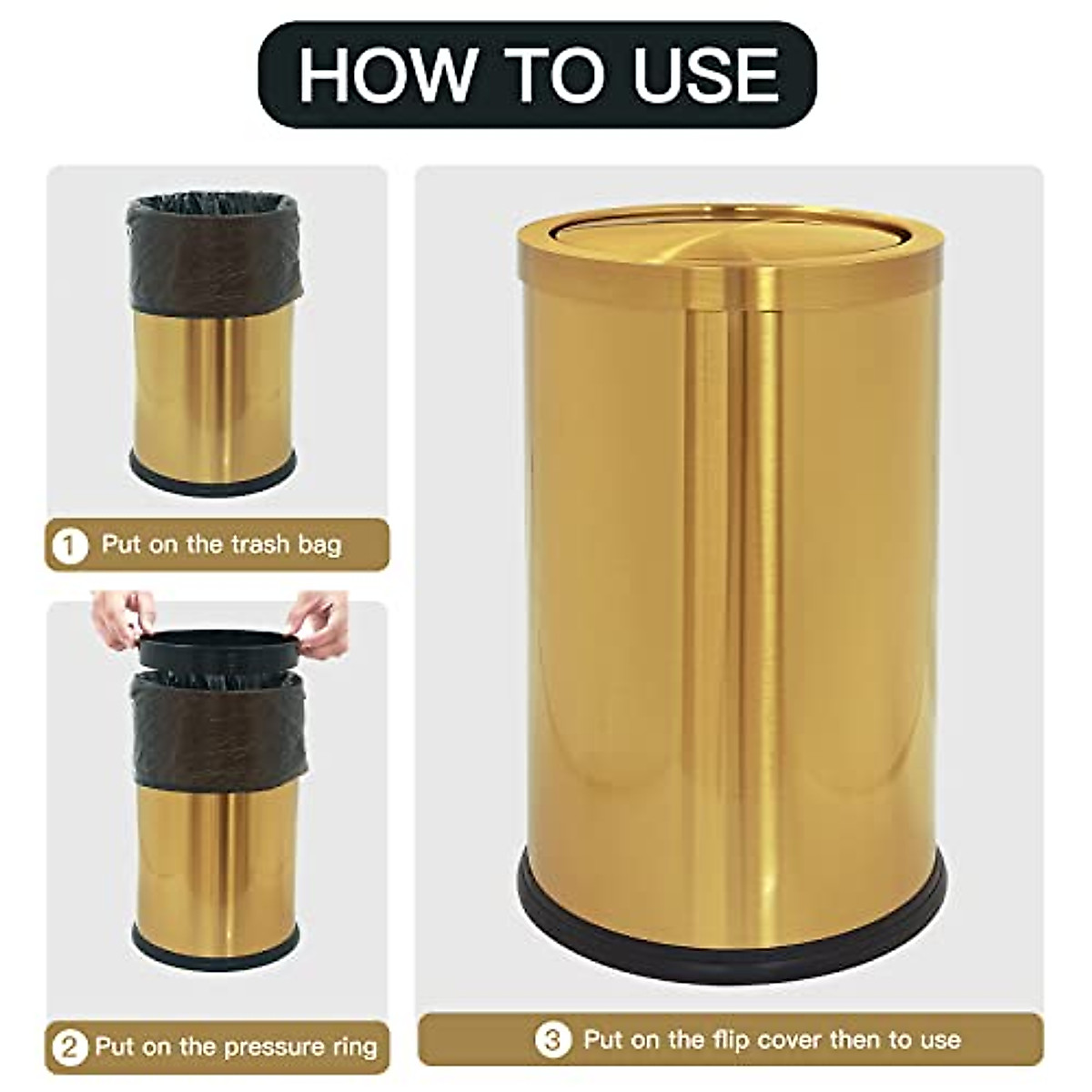 HOW TO USE

1 Put on the trash bag

2 Put on the pressure ring

3 Put on the flip cover then to use