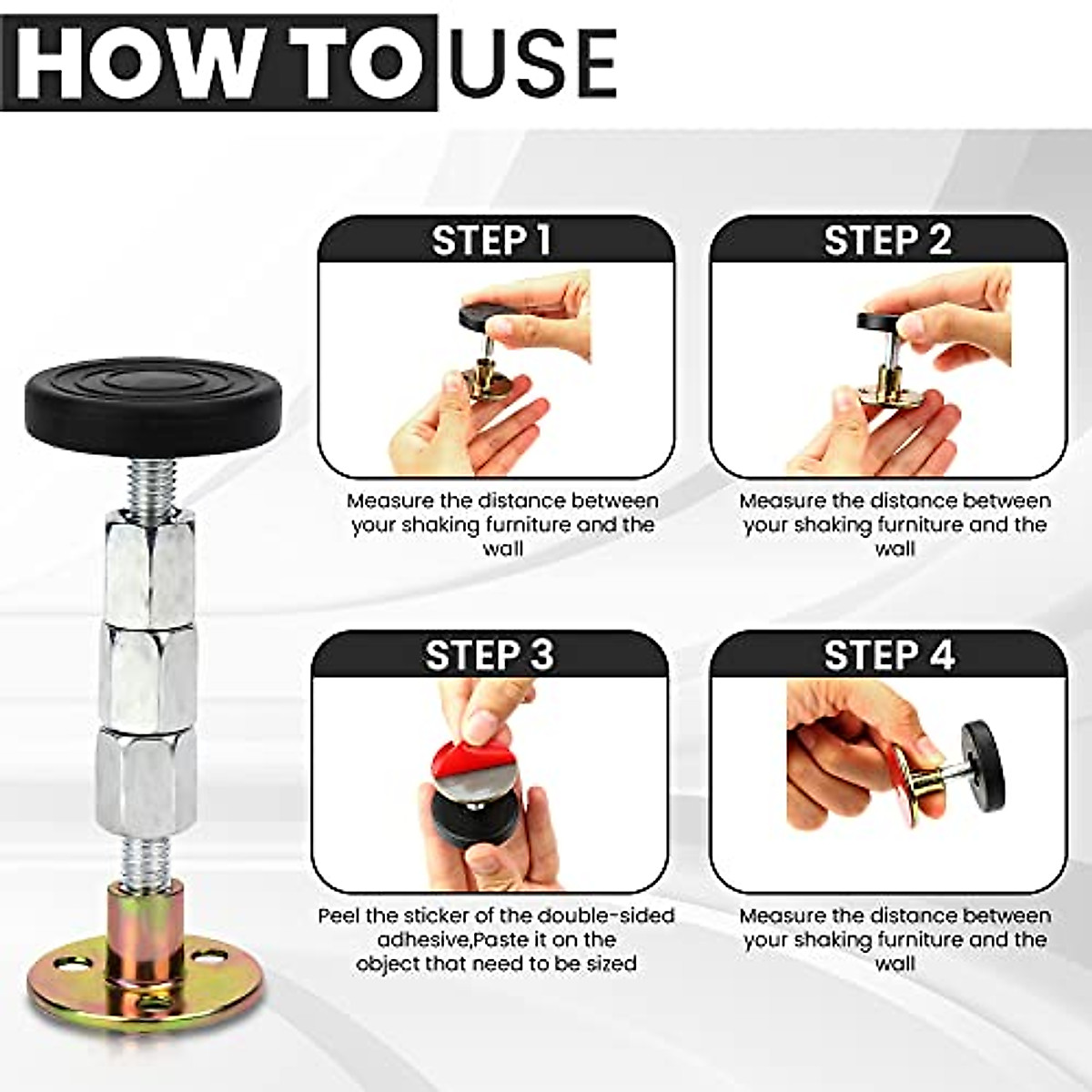 HOW TO USE

STEP 1

Measure the distance between your shaking furniture and the wall

STEP 2

Measure the distance between your shaking furniture and the wall

STEP 3

Peel the sticker of the double-sided adhesive,Paste it on the object that need to be sized

STEP 4

Measure the distance between your shaking furniture and the wall