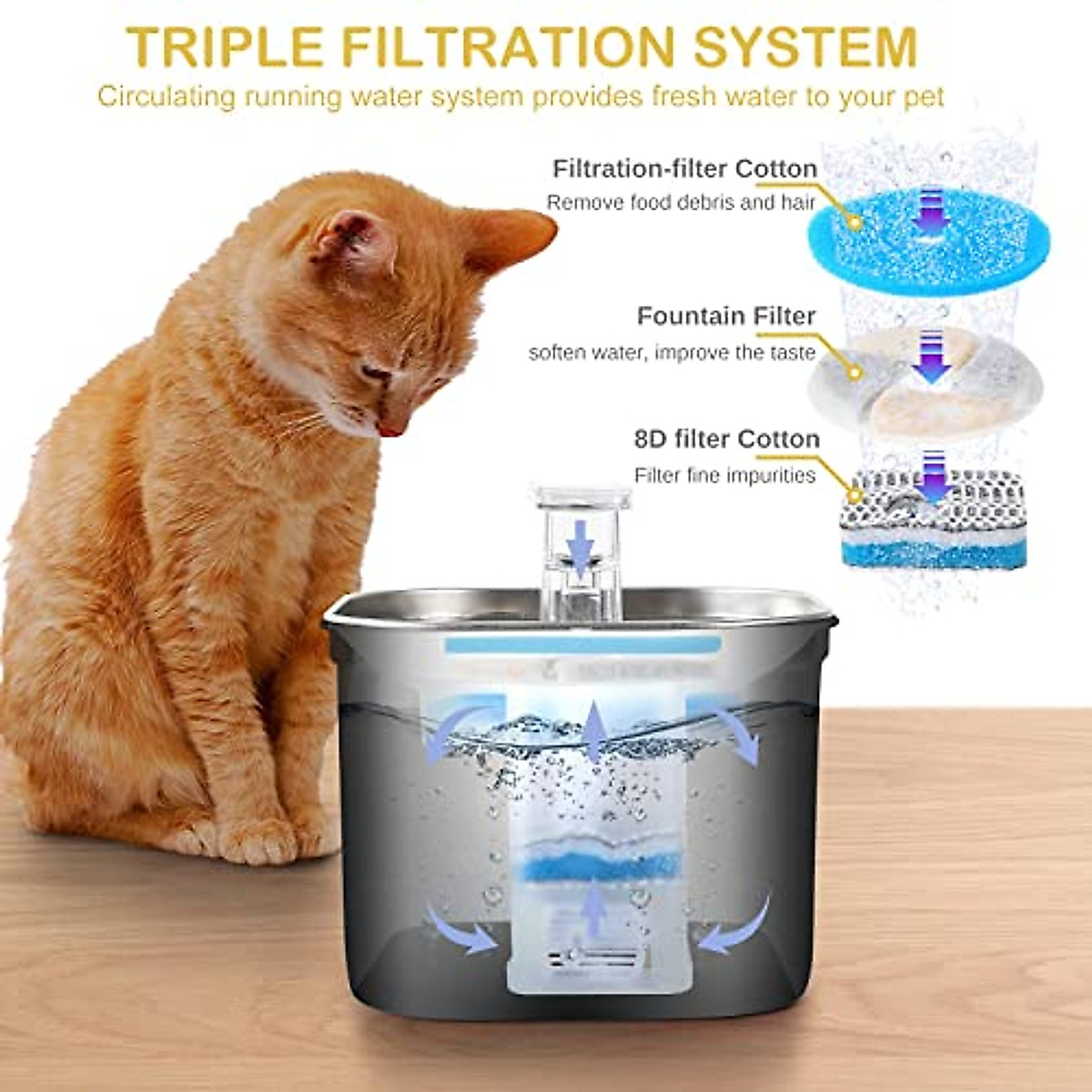 TRIPLE FILTRATION SYSTEM
Circulating running water system provides fresh water to your pet

Filtration-filter Cotton
Remove food debris and hair

Fountain Filter
soften water, improve the taste

8D filter Cotton
Filter fine impurities