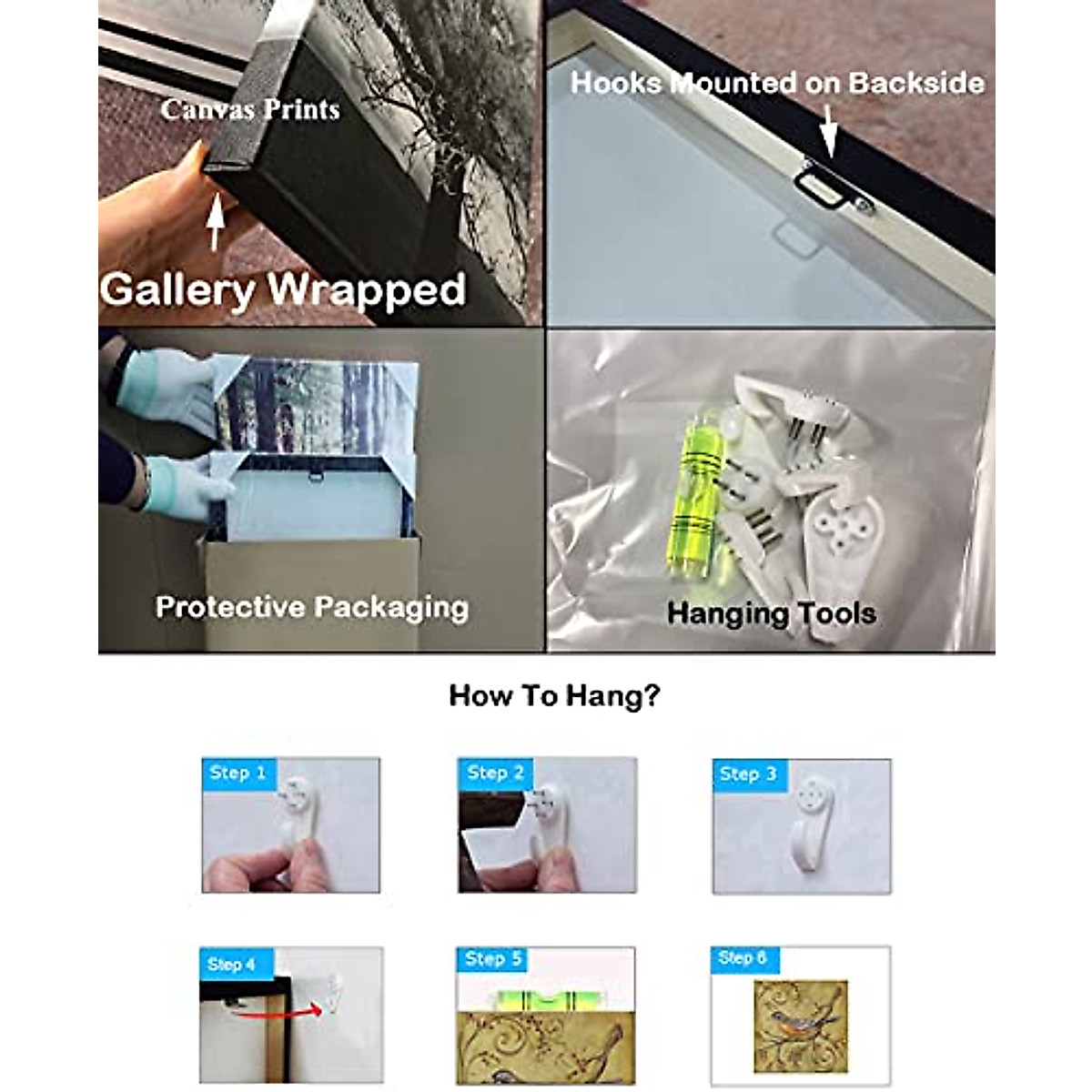 Canvas Prints

Gallery Wrapped

Hooks Mounted on Backside

Protective Packaging

Hanging Tools

How To Hang?

Step 1

Step 2

Step 3

Step 4

Step 5

Step 6