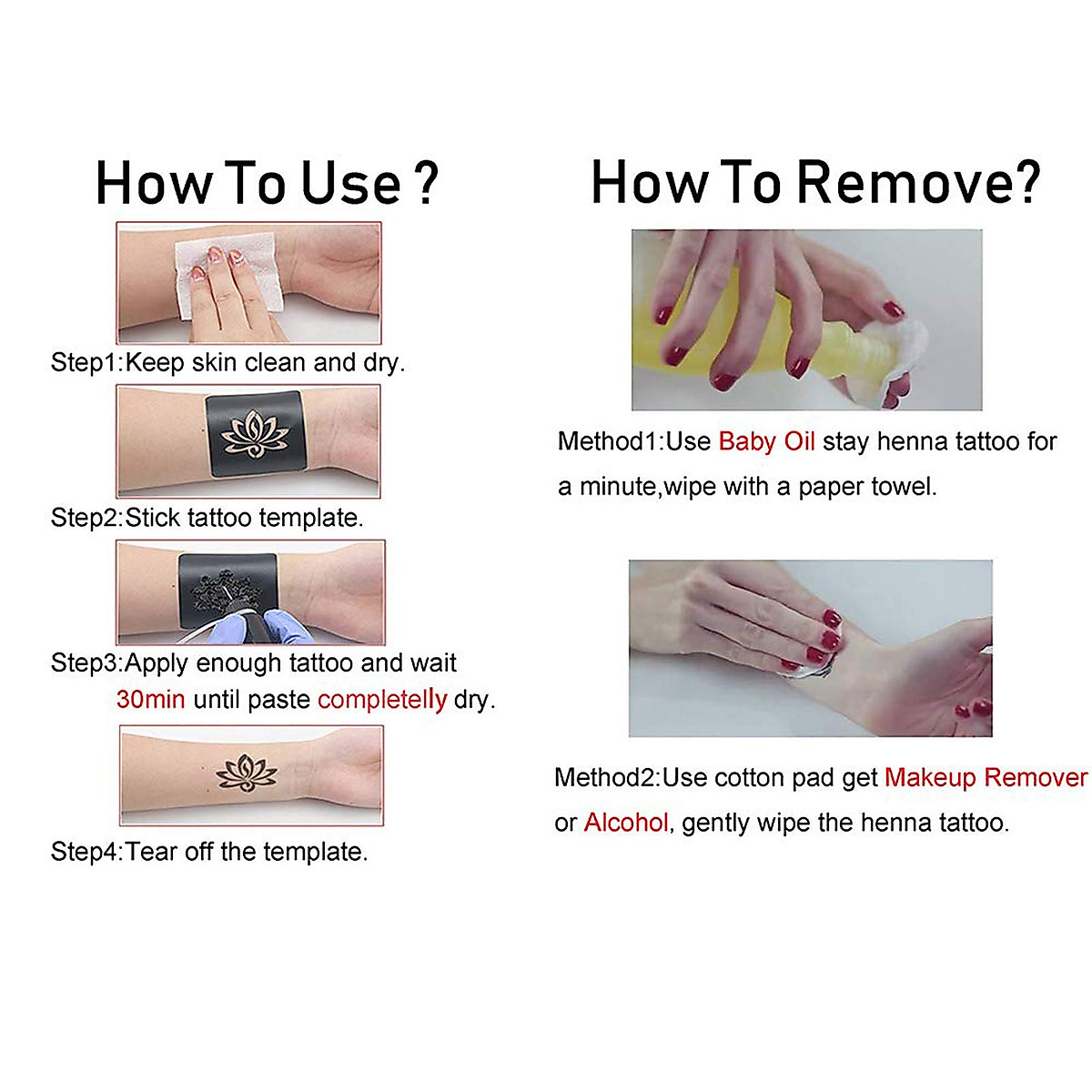 How To Use ?

Step1:Keep skin clean and dry.

Step2:Stick tattoo template.

Step3:Apply enough tattoo and wait 30min until paste completelly dry.

Step4:Tear off the template.

How To Remove?

Method1:Use Baby Oil stay henna tattoo for a minute,wipe with a paper towel.

Method2:Use cotton pad get Makeup Remover or Alcohol, gently wipe the henna tattoo.