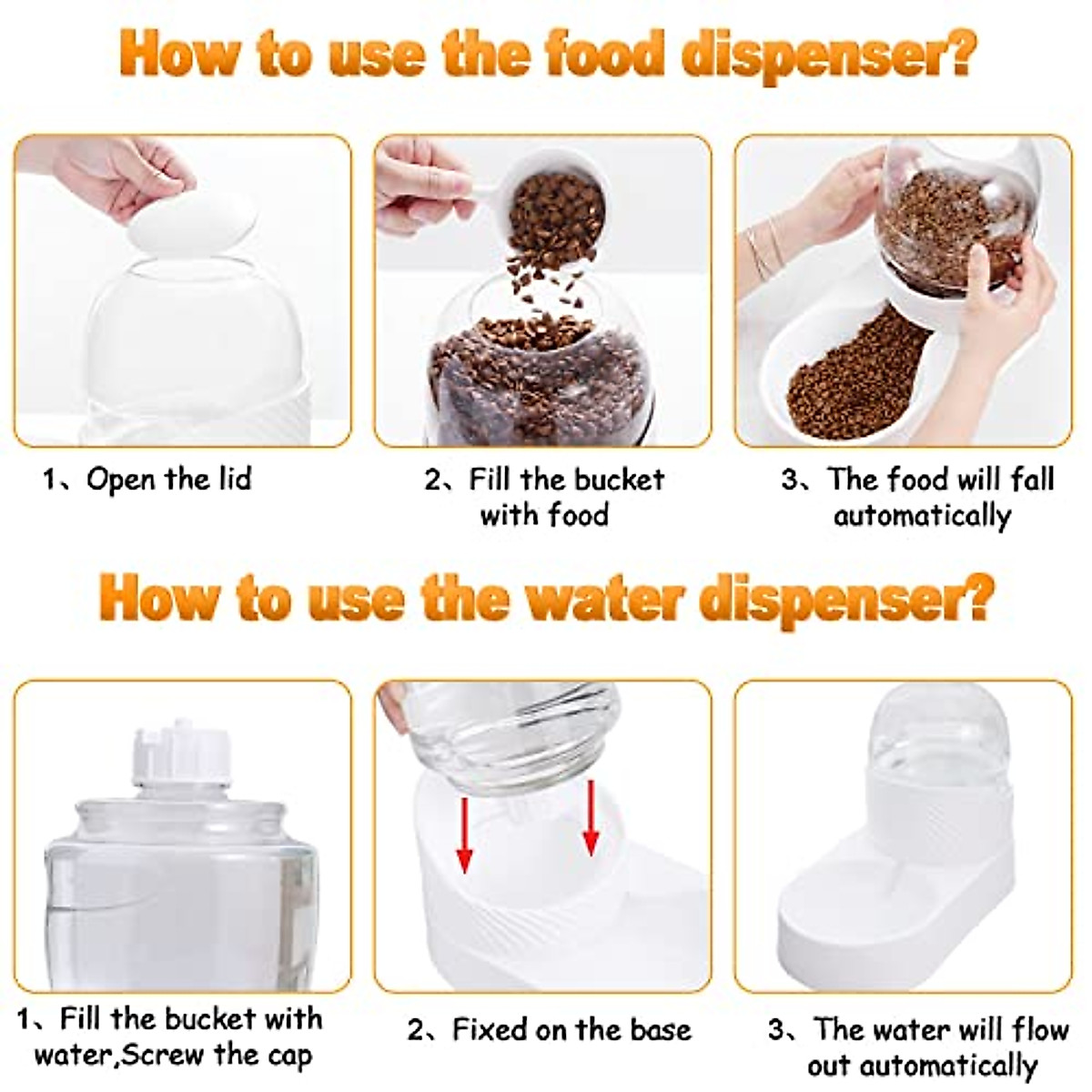 How to use the food dispenser?

1、Open the lid

2、Fill the bucket with food

3、The food will fall automatically

How to use the water dispenser?

1、Fill the bucket with water,Screw the cap

2、Fixed on the base

3、The water will flow out automatically