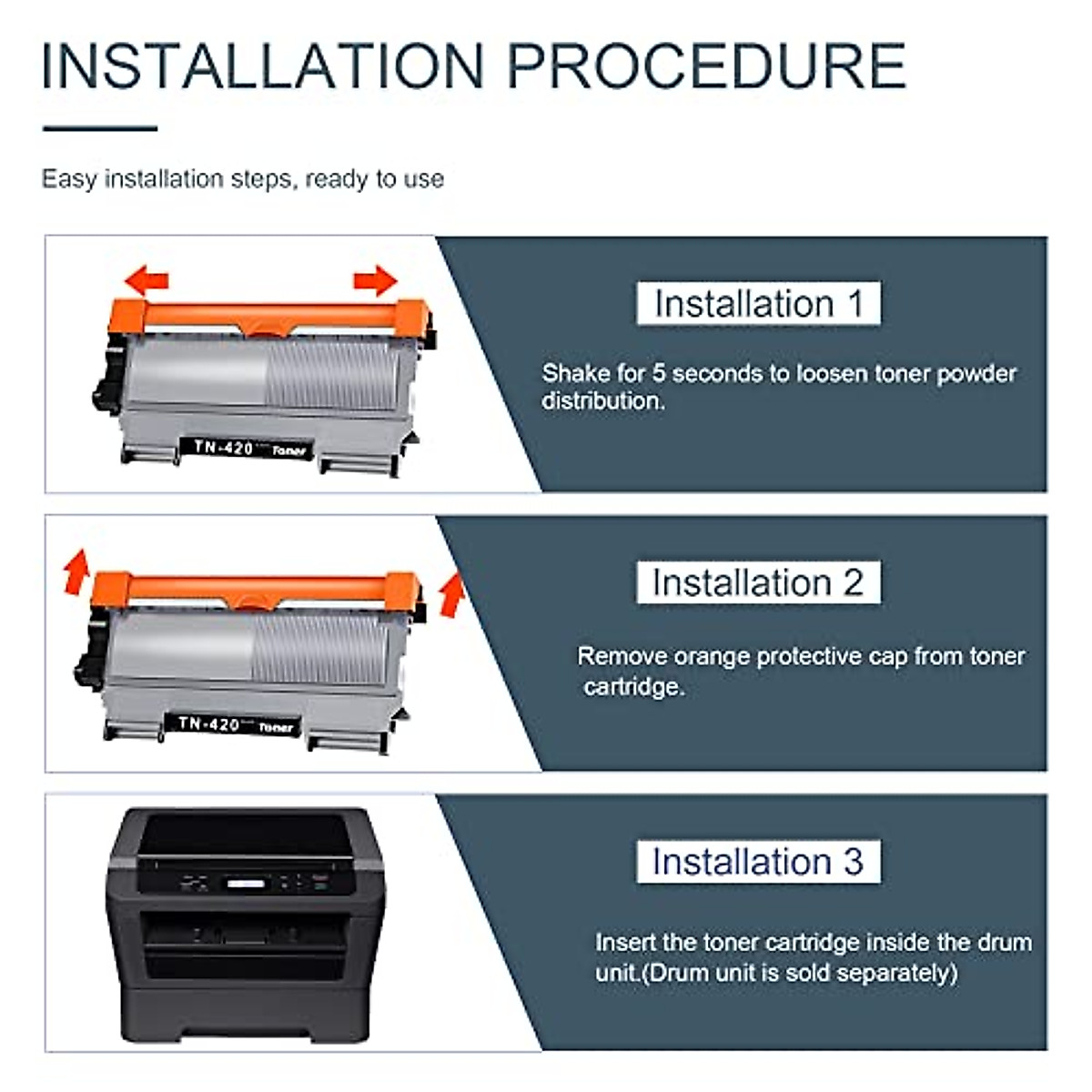 INSTALLATION PROCEDURE

Easy installation steps, ready to use

TN-420 Toner

Installation 1

Shake for 5 seconds to loosen toner powder distribution.

TN-420 Toner

Installation 2

Remove orange protective cap from toner cartridge.

Installation 3

Insert the toner cartridge inside the drum unit.(Drum unit is sold separately)