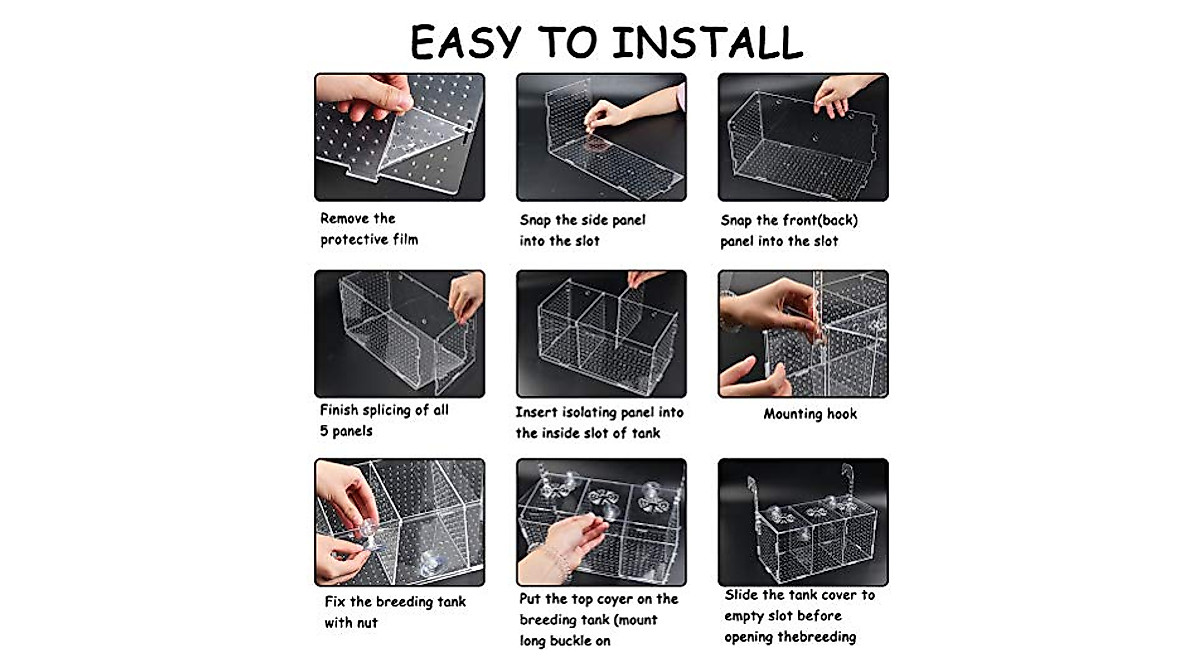 EASY TO INSTALL

Remove the protective film

Snap the side panel into the slot

Snap the front(back) panel into the slot

Finish splicing of all 5 panels

Insert isolating panel into the inside slot of tank

Mounting hook

Fix the breeding tank with nut

Put the top coyer on the breeding tank (mount long buckle on

Slide the tank cover to empty slot before opening thebreeding