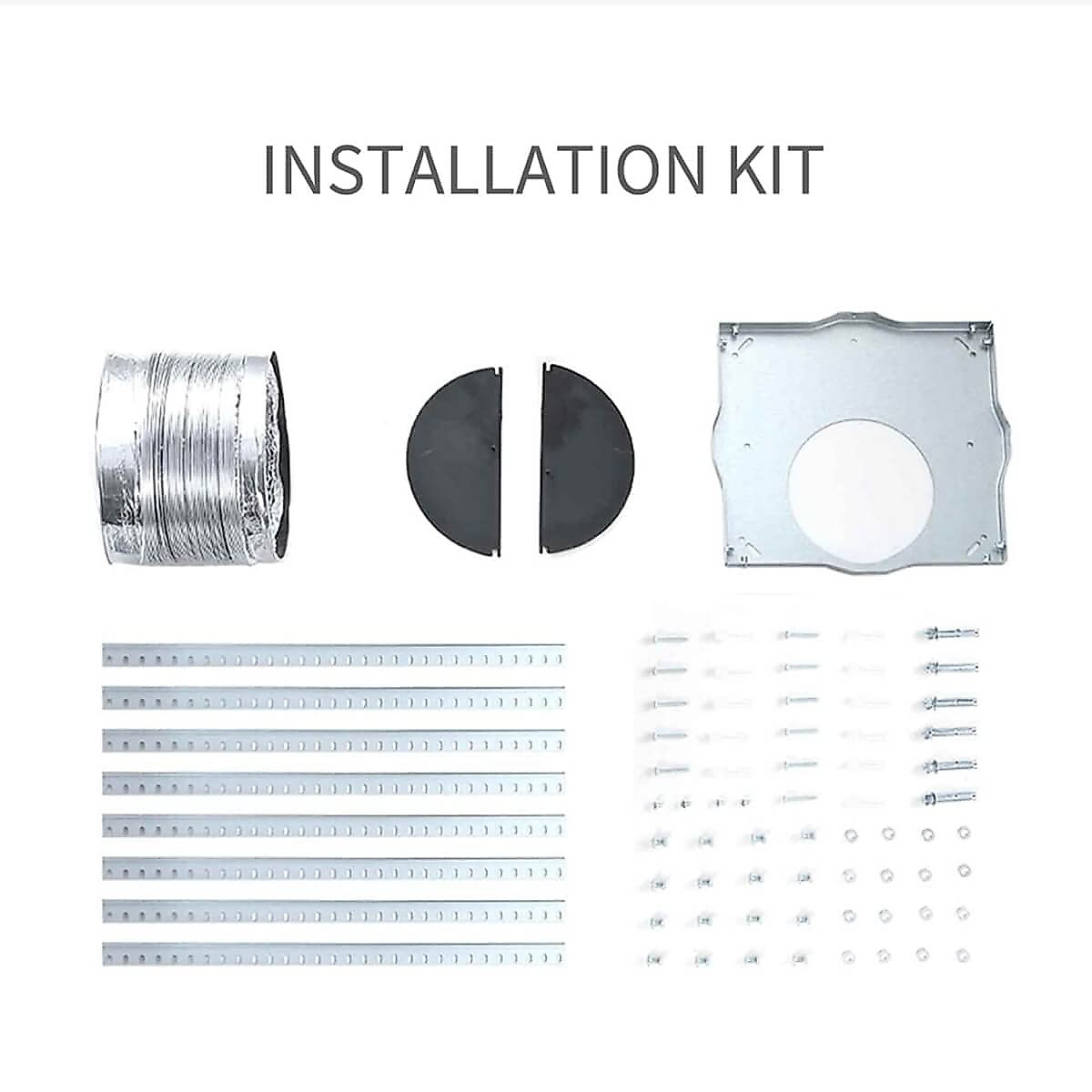 INSTALLATION KIT