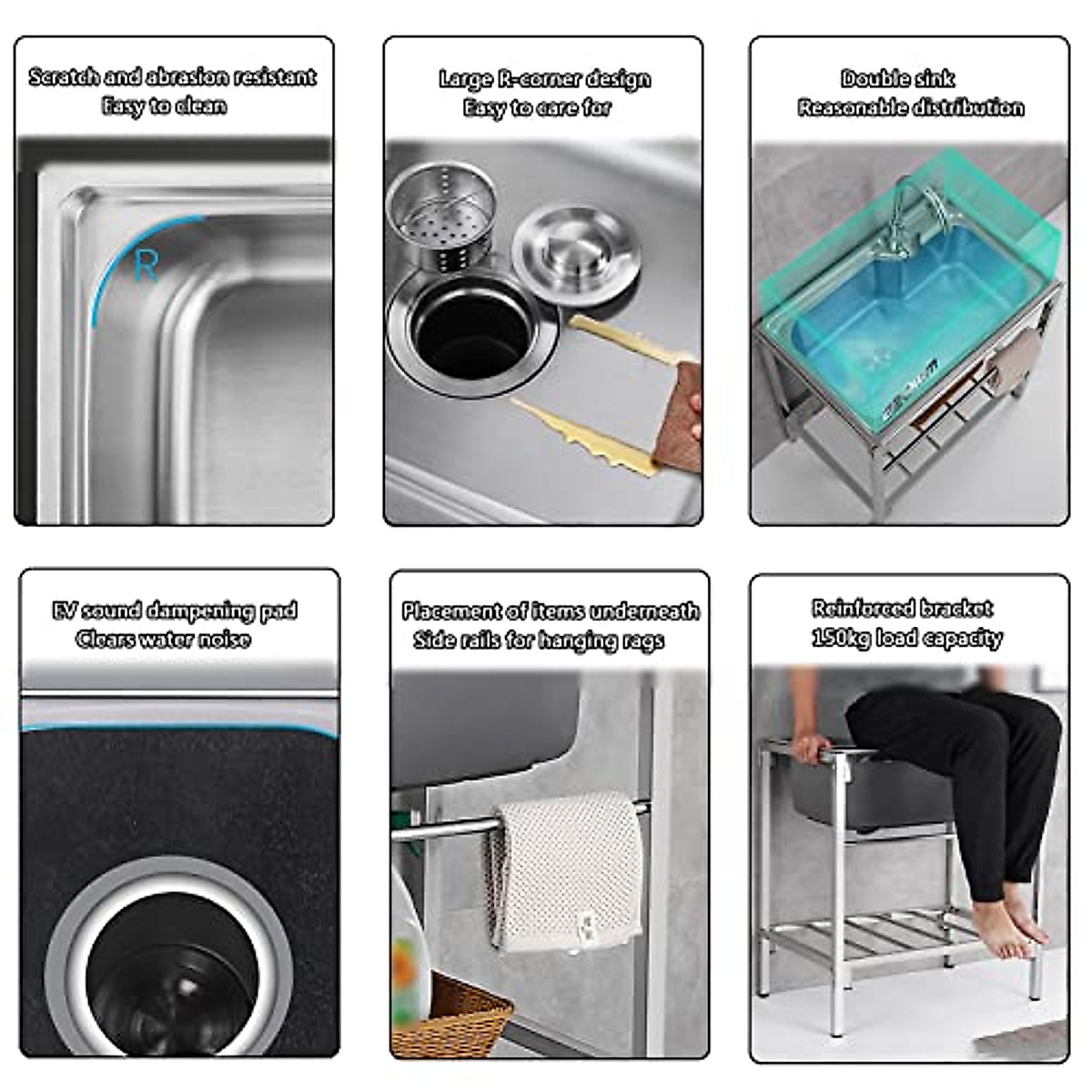 Scratch and abrasion resistant
Easy to clean

R

Large R-corner design
Easy to care for

Double sink
Reasonable distribution

EV sound dampening pad
Clears water noise

Placement of items underneath
Side rails for hanging rags

Reinforced bracket
150kg load capacity