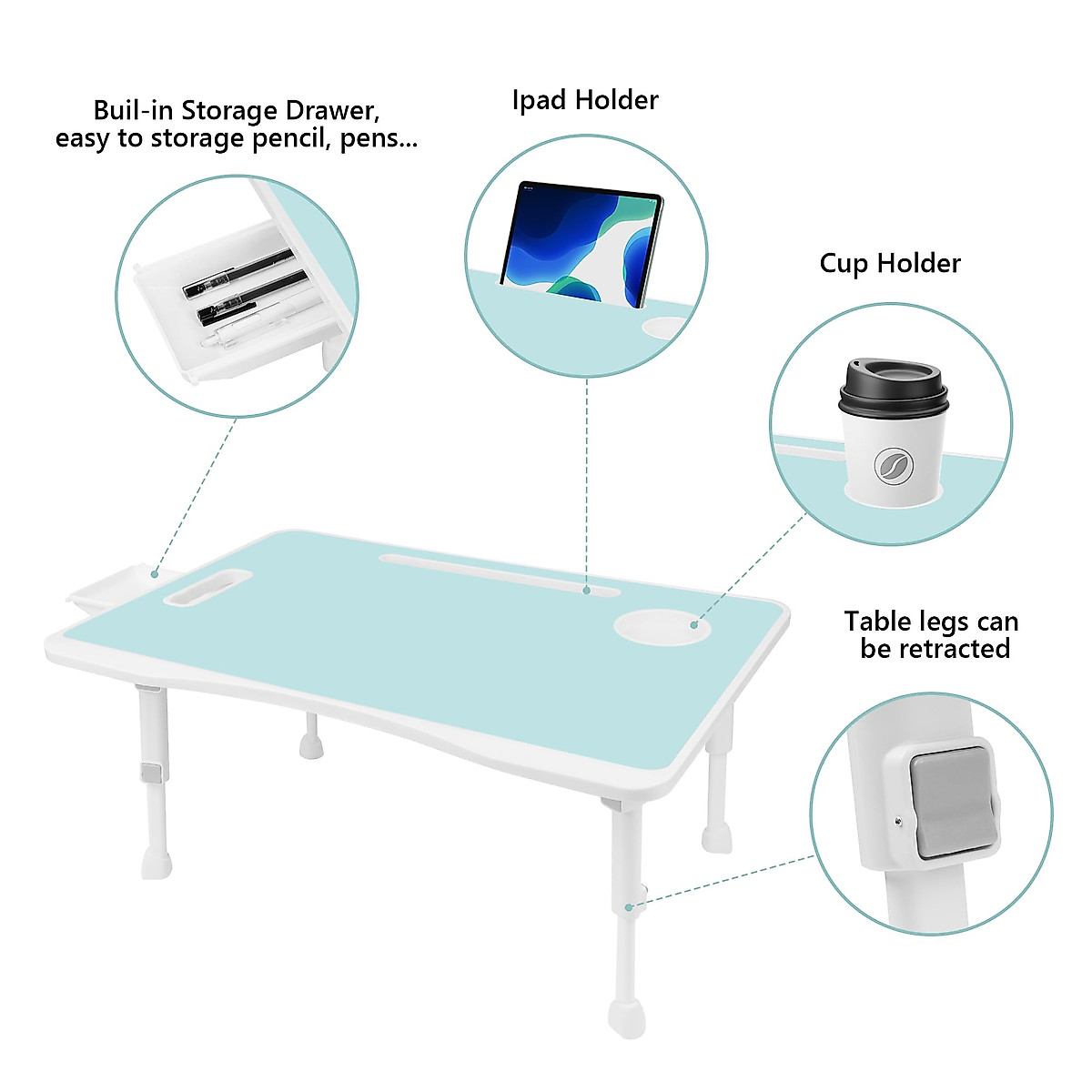 Buil-in Storage Drawer, easy to storage pencil, pens...

Ipad Holder

Cup Holder

Table legs can be retracted