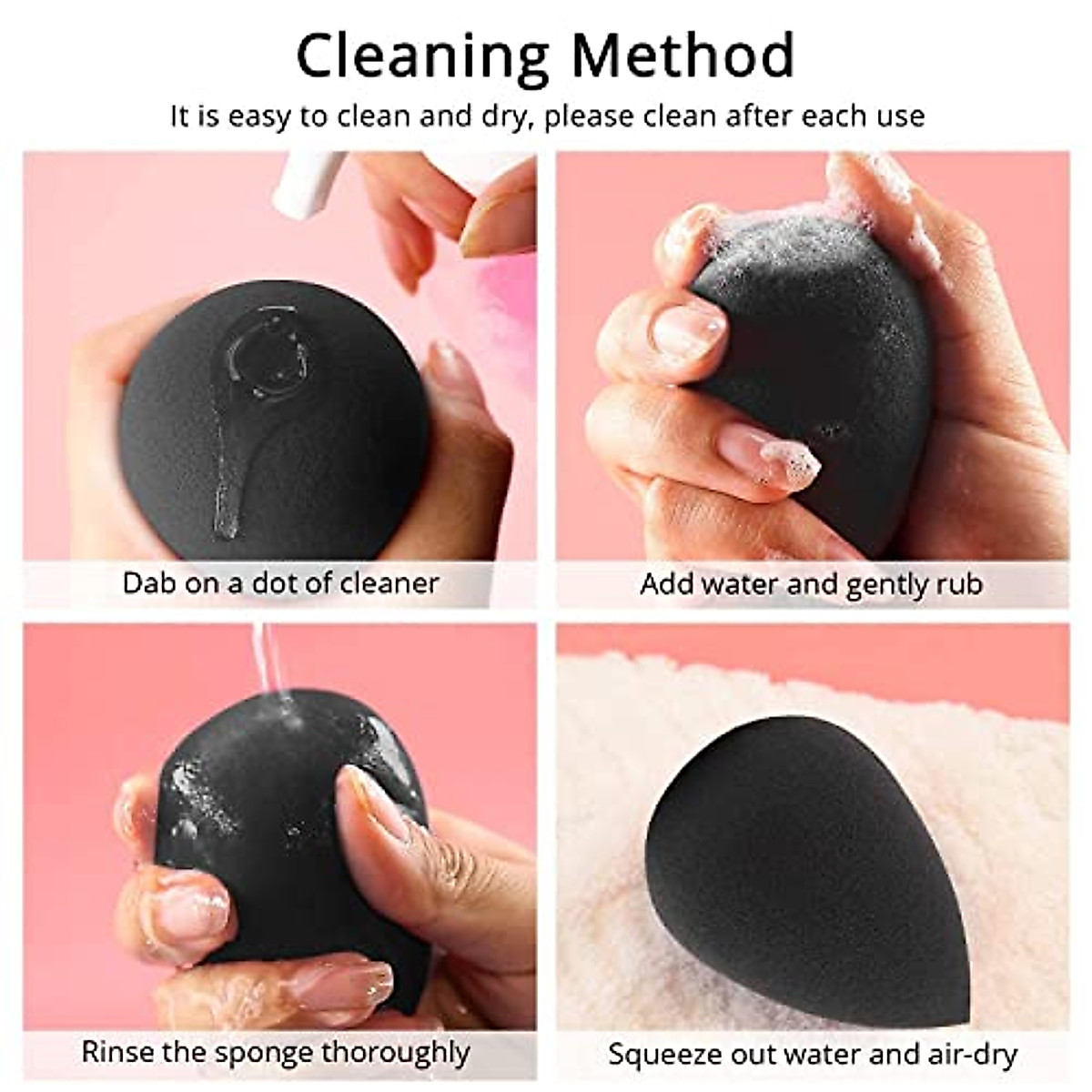 Cleaning Method

It is easy to clean and dry, please clean after each use

Dab on a dot of cleaner

Add water and gently rub

Rinse the sponge thoroughly

Squeeze out water and air-dry