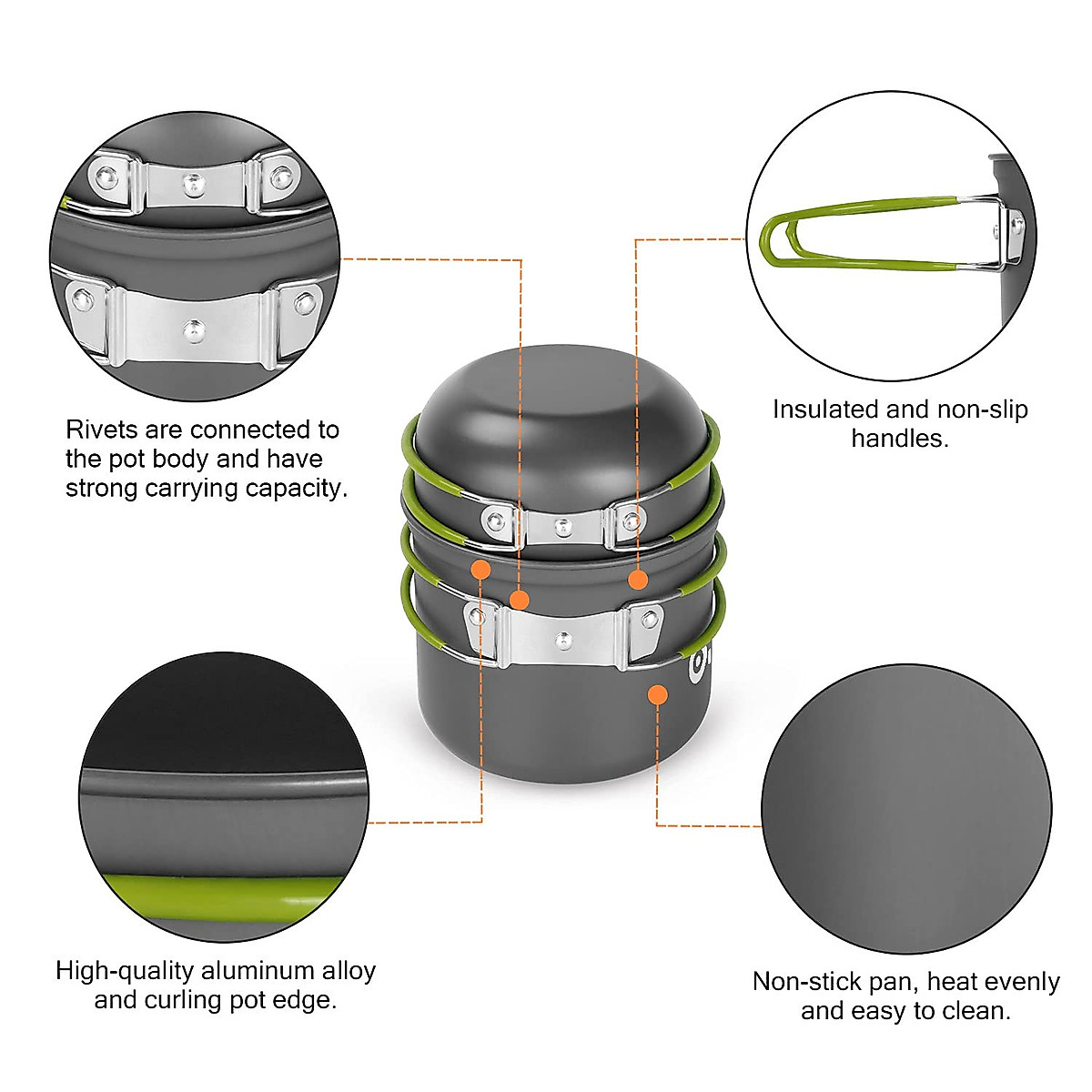 Rivets are connected to the pot body and have strong carrying capacity.

Insulated and non-slip handles.

High-quality aluminum alloy and curling pot edge.

Non-stick pan, heat evenly and easy to clean.