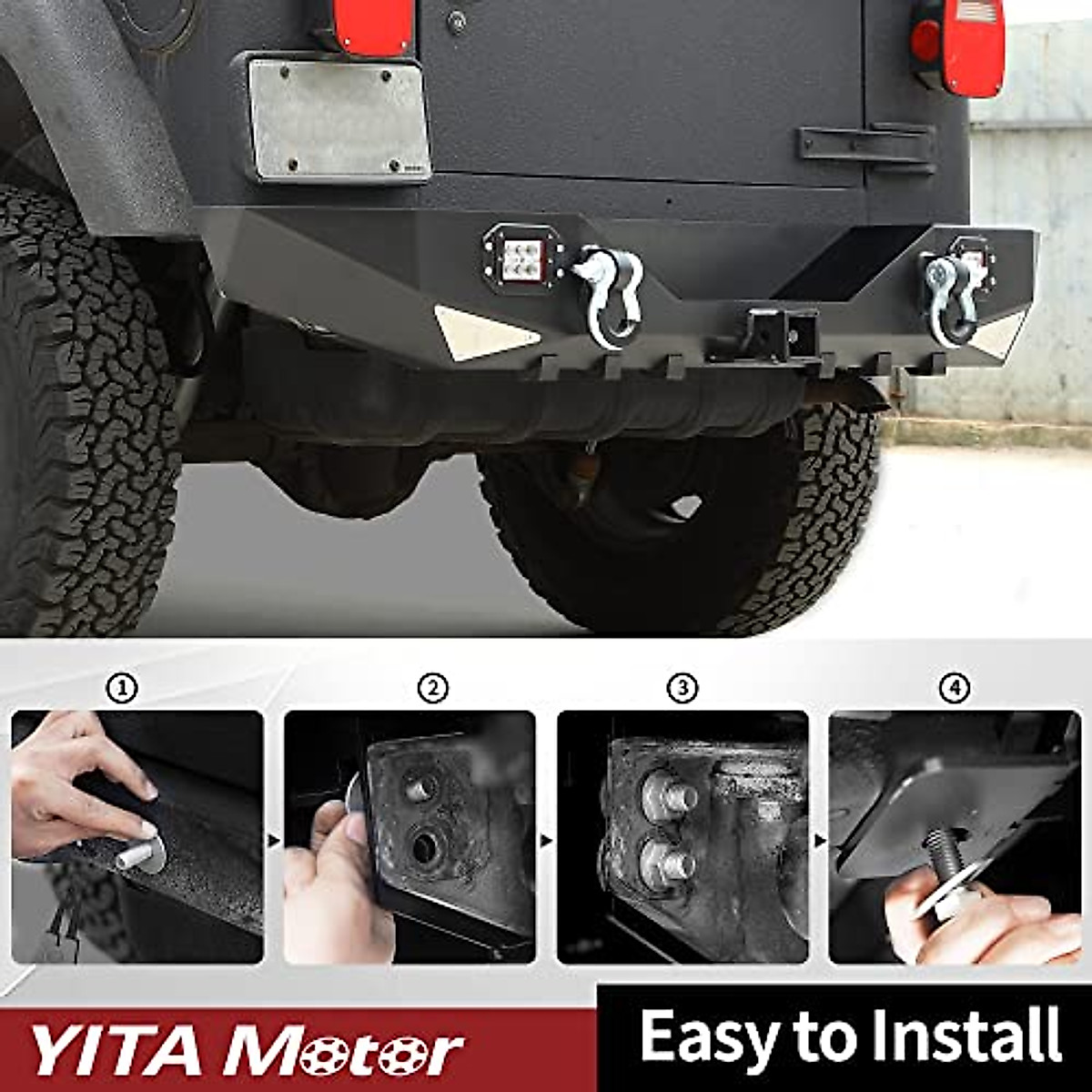 ①

②

③

④

YITA Motor

Easy to Install