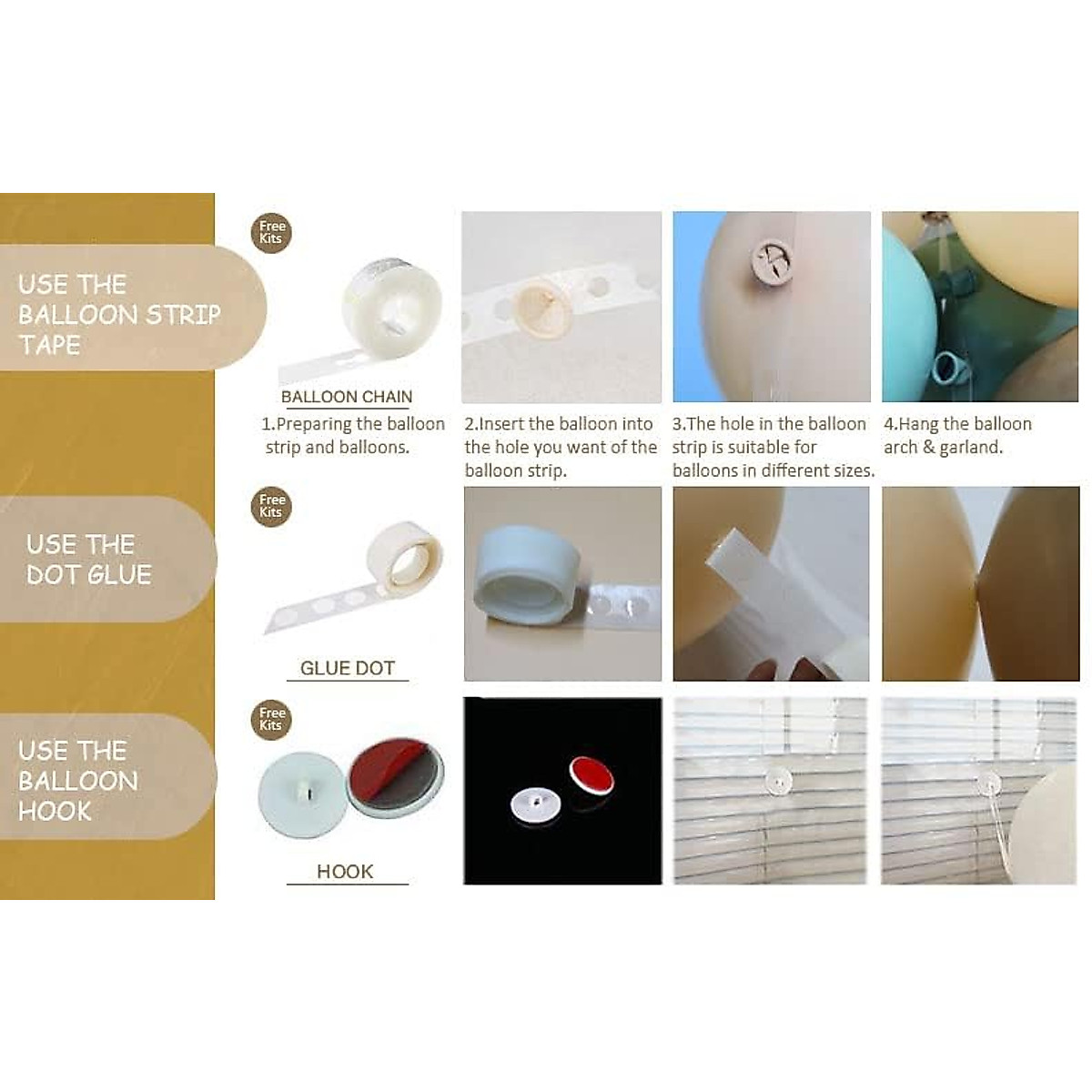 USE THE BALLOON STRIP TAPE

Free Kits

BALLOON CHAIN

1.Preparing the balloon strip and balloons.

2.Insert the balloon into the hole you want of the balloon strip.

3.The hole in the balloon strip is suitable for balloons in different sizes.

4.Hang the balloon arch & garland.

USE THE DOT GLUE

Free Kits

GLUE DOT

USE THE BALLOON HOOK

Free Kits

HOOK