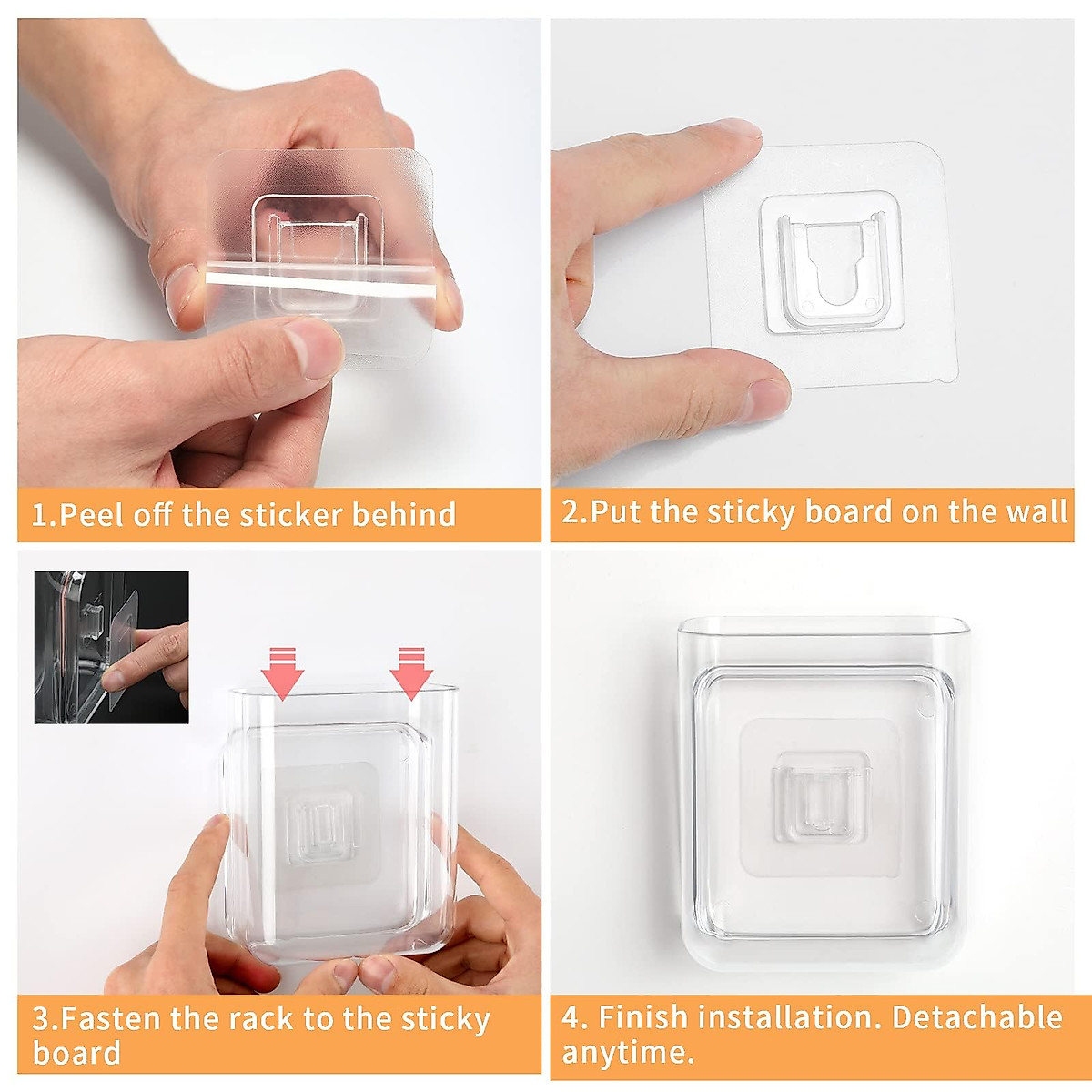 1.Peel off the sticker behind

2.Put the sticky board on the wall

3.Fasten the rack to the sticky board

4. Finish installation. Detachable anytime.