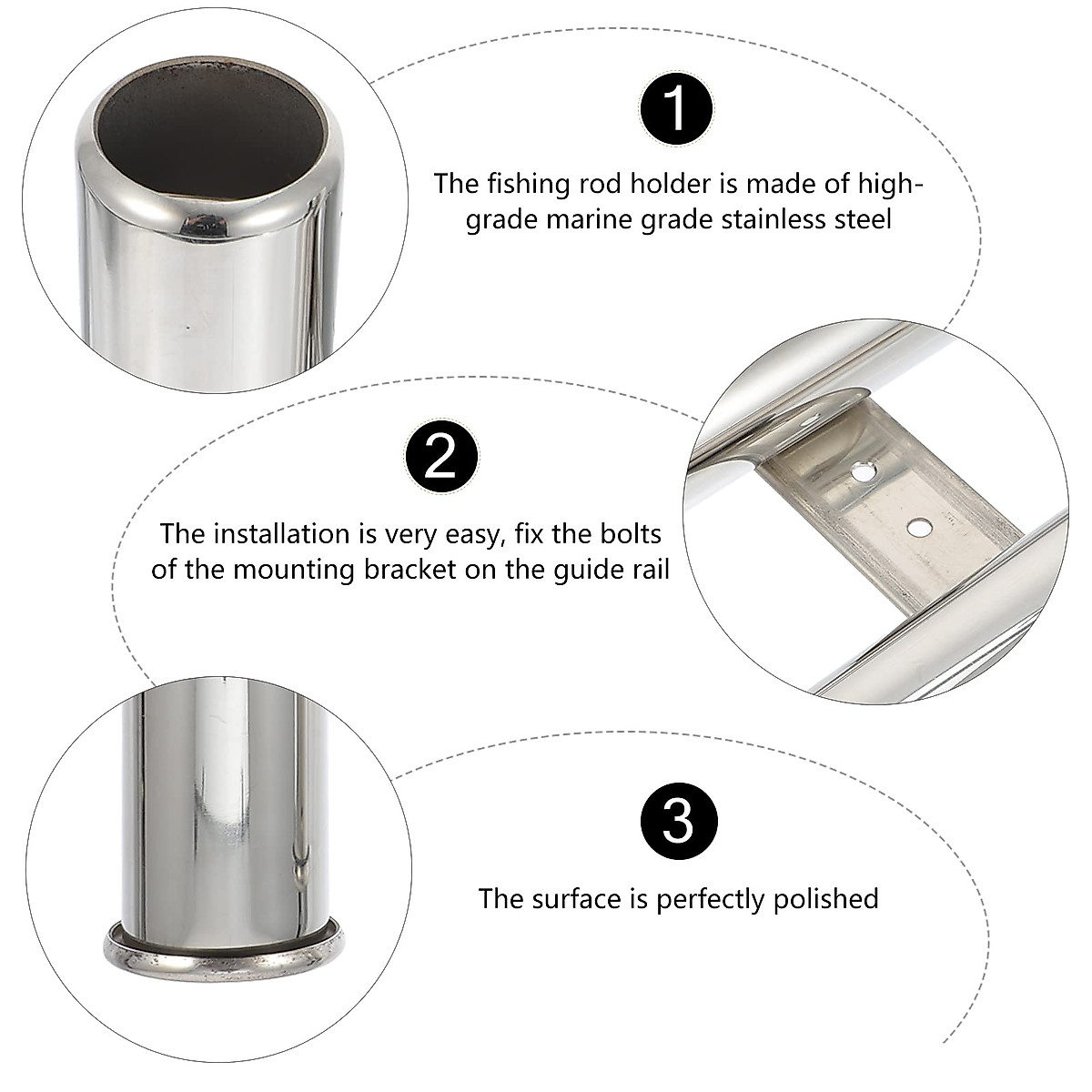 1

The fishing rod holder is made of high-grade marine grade stainless steel

2

The installation is very easy, fix the bolts of the mounting bracket on the guide rail

3

The surface is perfectly polished