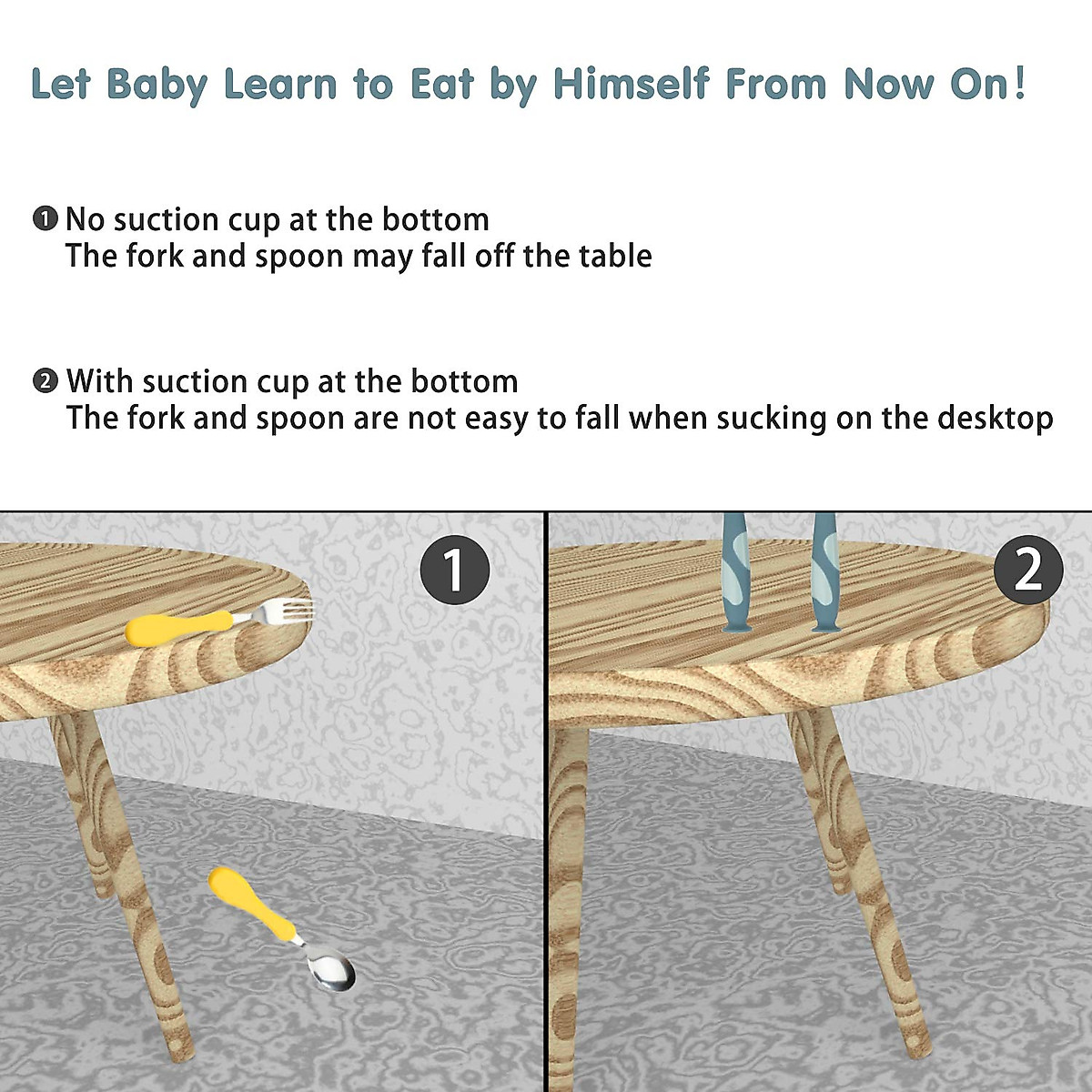 Let Baby Learn to Eat by Himself From Now On!

❶ No suction cup at the bottom
The fork and spoon may fall off the table

❷ With suction cup at the bottom
The fork and spoon are not easy to fall when sucking on the desktop

1

2