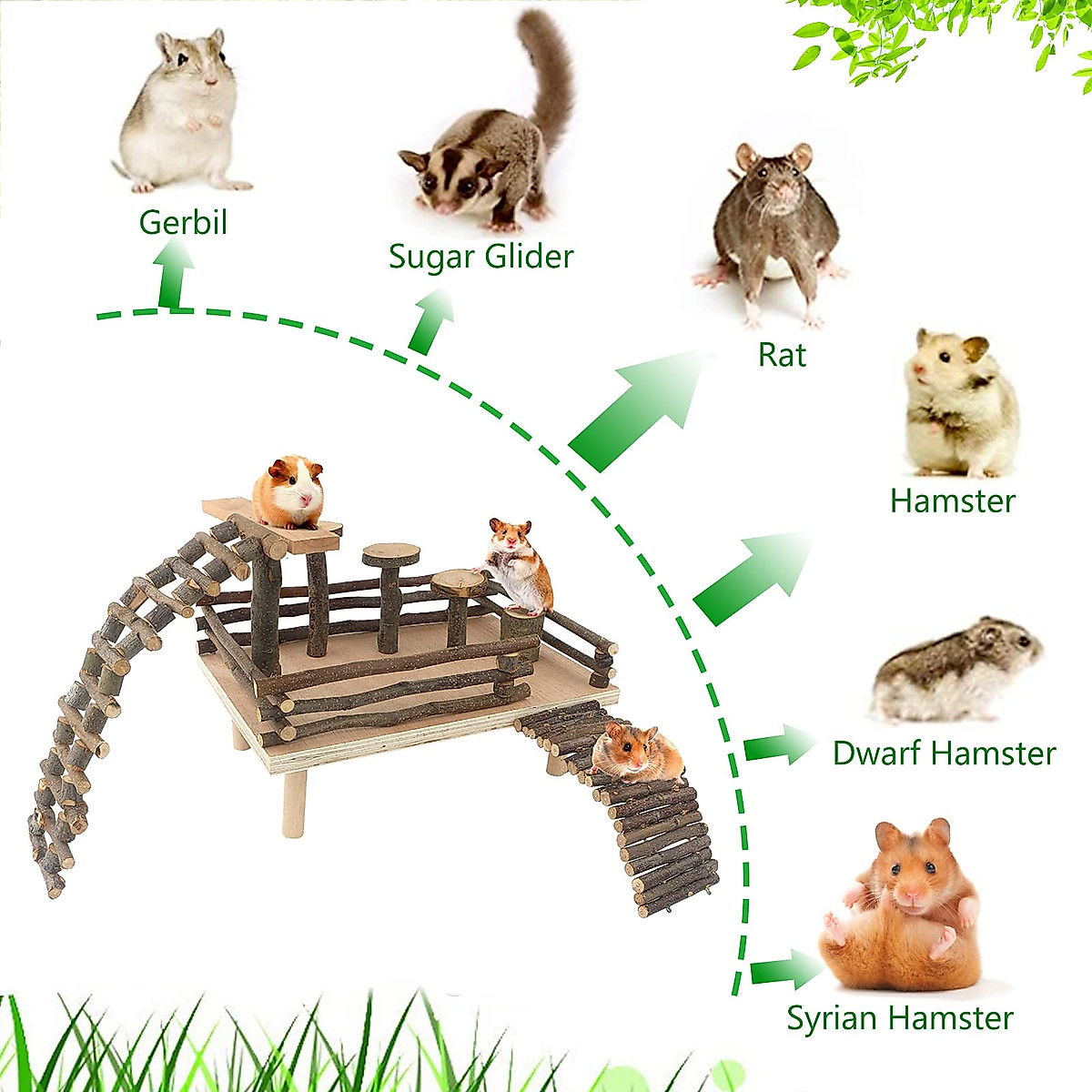 Gerbil

Sugar Glider

Rat

Hamster

Dwarf Hamster

Syrian Hamster