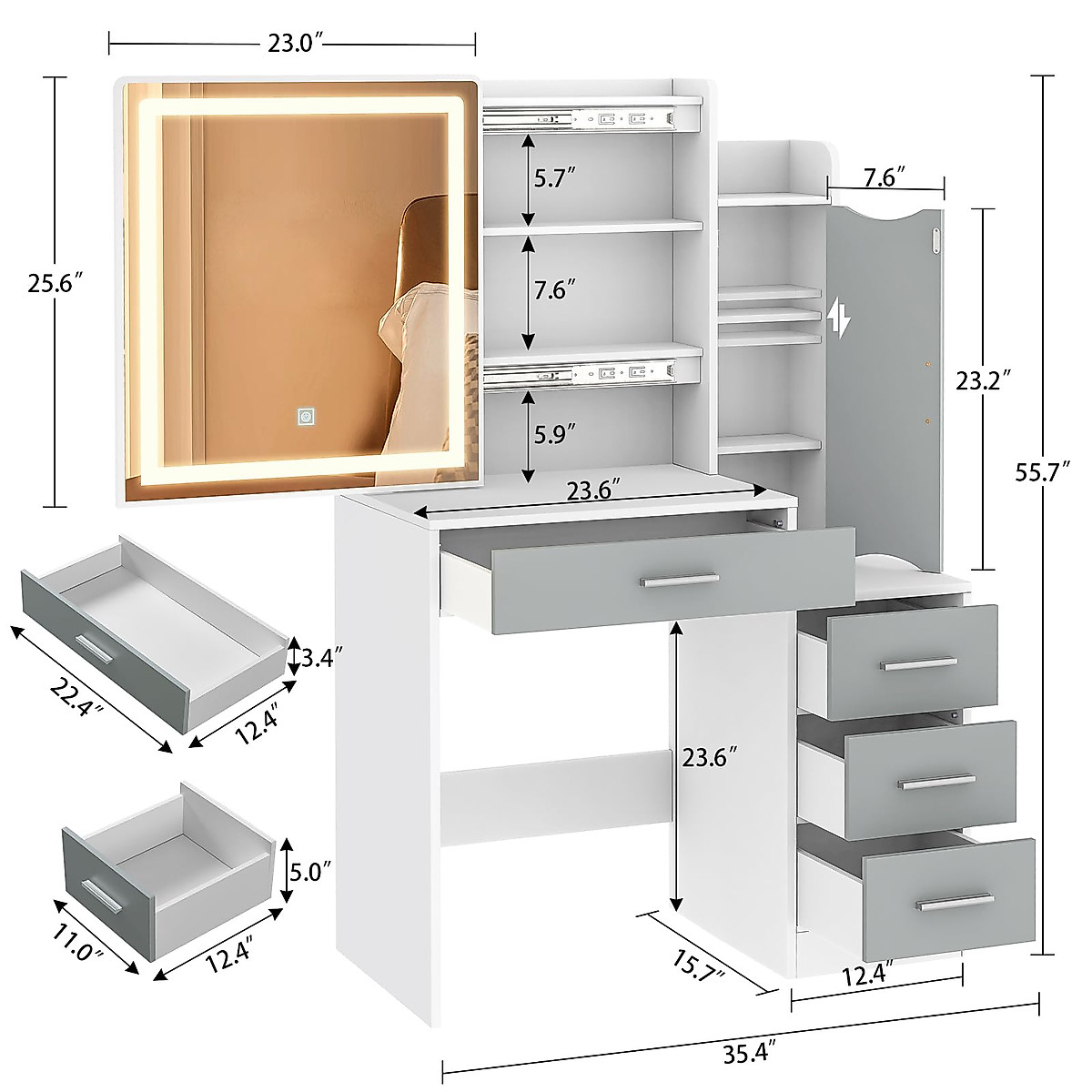 23.0″
25.6″
5.7″
7.6″
5.9″
7.6″
23.2″
55.7″
23.6″
3.4″
22.4″
12.4″
23.6″
5.0″
11.0″
12.4″
15.7″
12.4″
35.4″