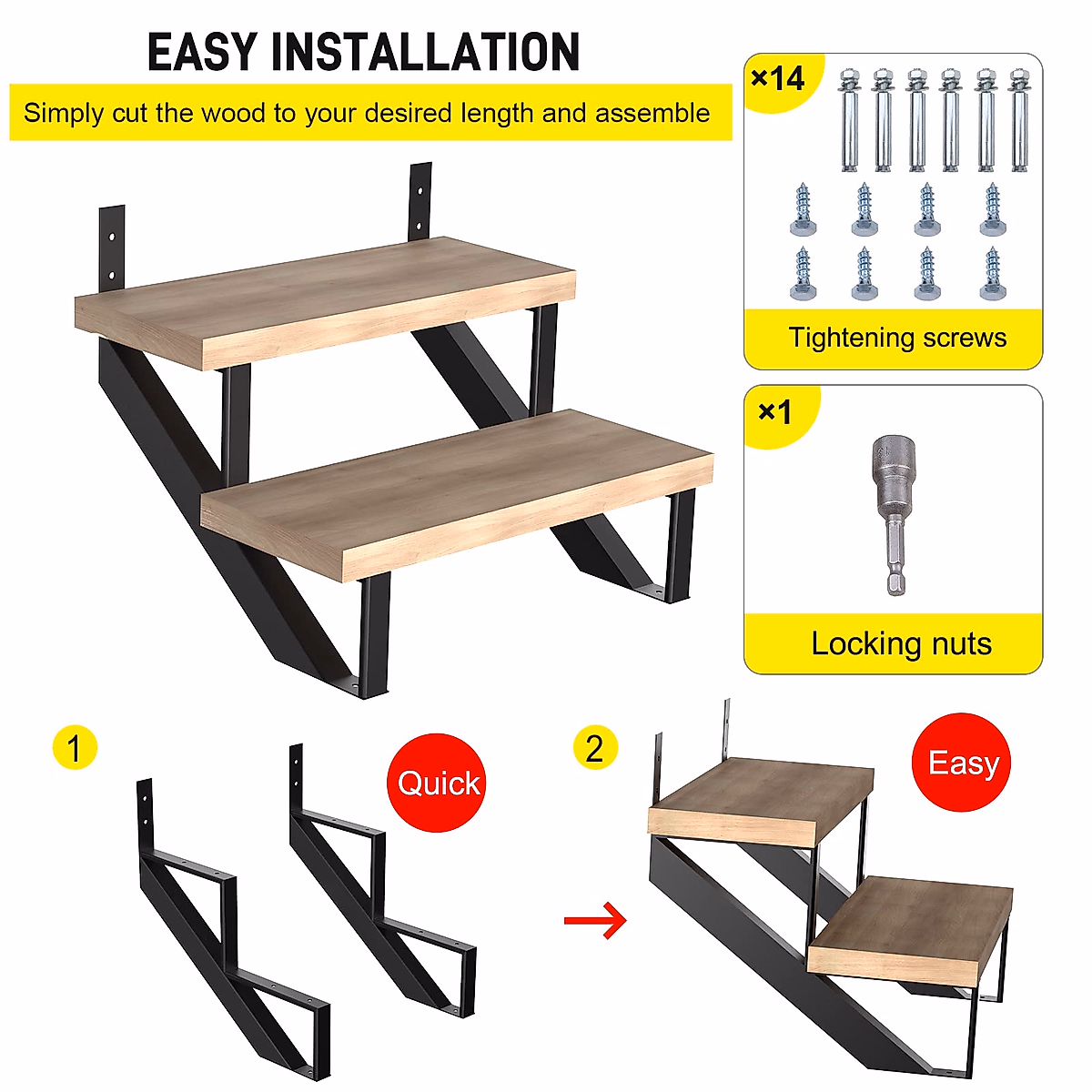 EASY INSTALLATION

Simply cut the wood to your desired length and assemble

×14

Tightening screws

×1

Locking nuts

1

Quick

2

Easy