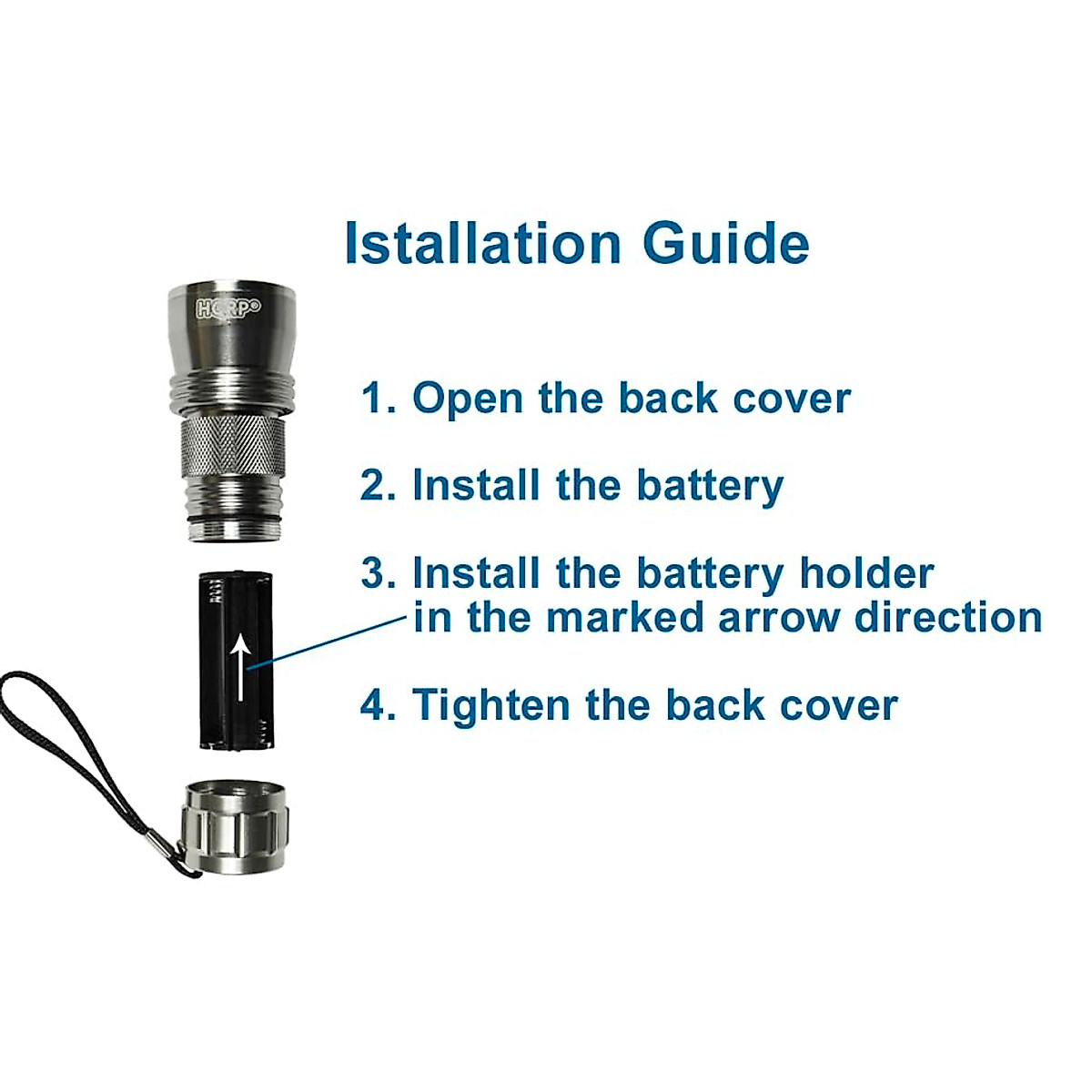 Istallation Guide

HQRP®

1. Open the back cover

2. Install the battery

3. Install the battery holder in the marked arrow direction

4. Tighten the back cover