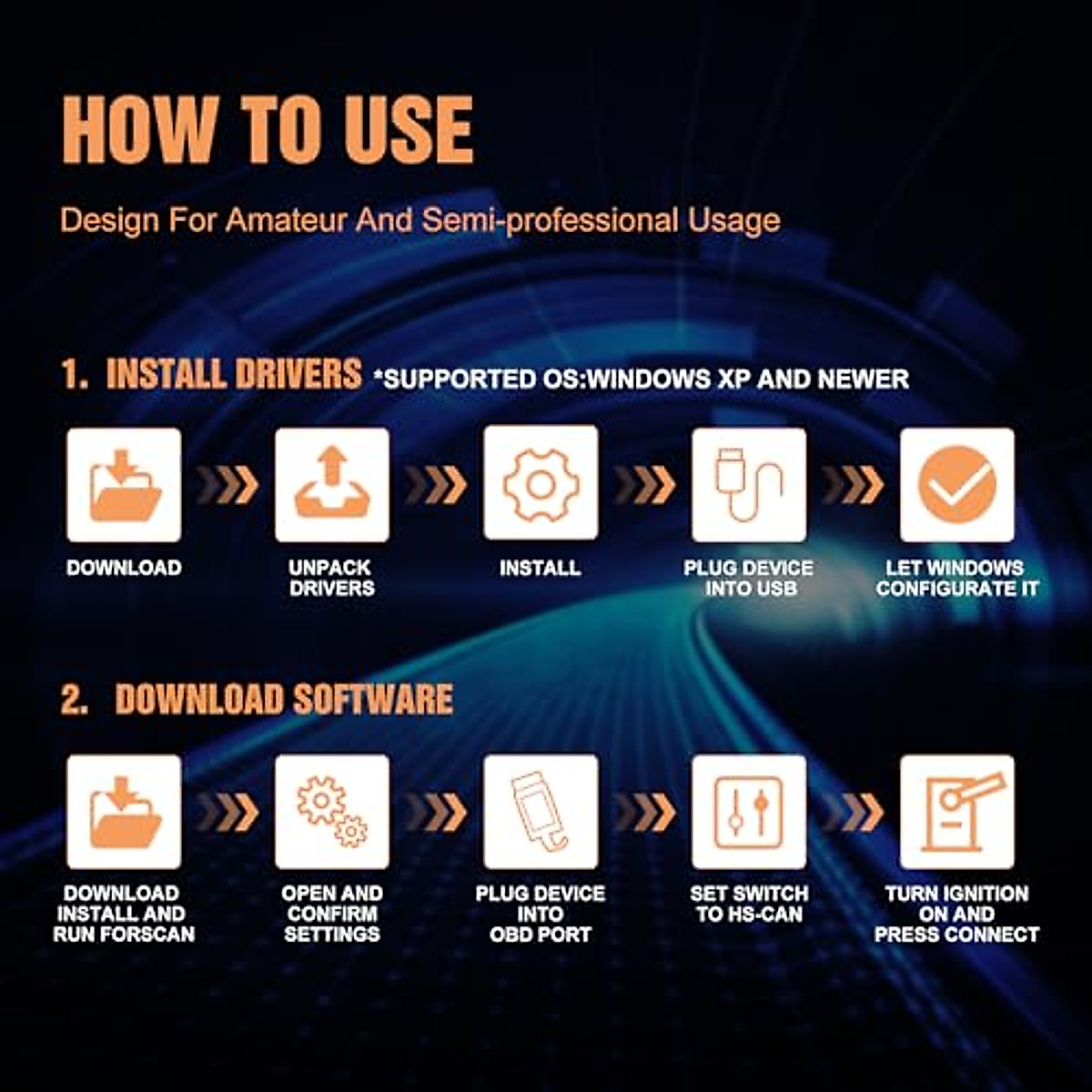 HOW TO USE

Design For Amateur And Semi-professional Usage

1. INSTALL DRIVERS *SUPPORTED OS:WINDOWS XP AND NEWER

DOWNLOAD

UNPACK DRIVERS

INSTALL

PLUG DEVICE INTO USB

LET WINDOWS CONFIGURATE IT

2. DOWNLOAD SOFTWARE

DOWNLOAD INSTALL AND RUN FORSCAN

OPEN AND CONFIRM SETTINGS

PLUG DEVICE INTO OBD PORT

SET SWITCH TO HS-CAN

TURN IGNITION ON AND PRESS CONNECT