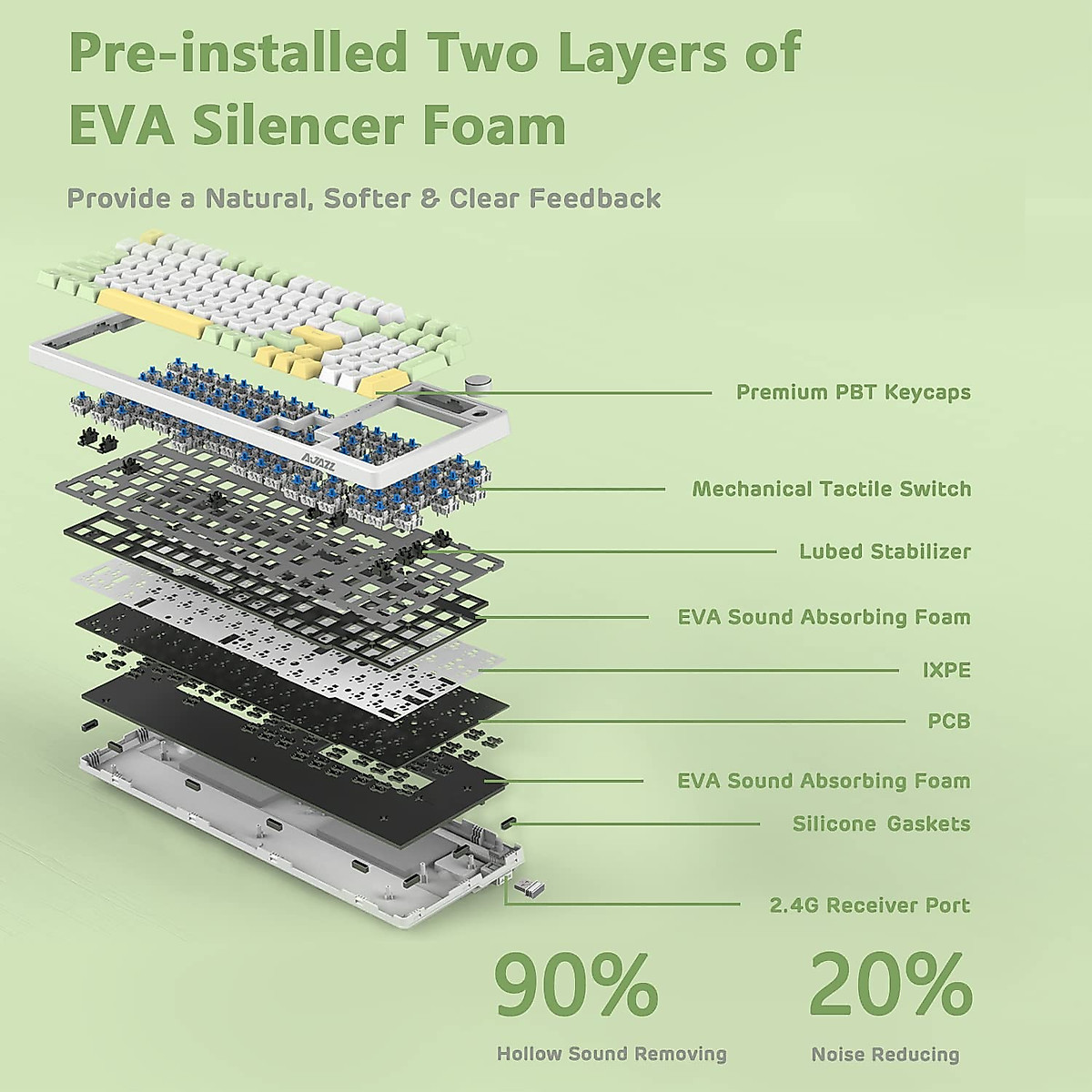 Pre-installed Two Layers of EVA Silencer Foam

Provide a Natural, Softer & Clear Feedback

AJAZZ

Premium PBT Keycaps

Mechanical Tactile Switch

Lubed Stabilizer

EVA Sound Absorbing Foam

IXPE

PCB

EVA Sound Absorbing Foam

Silicone Gaskets

2.4G Receiver Port

90%
Hollow Sound Removing

20%
Noise Reducing