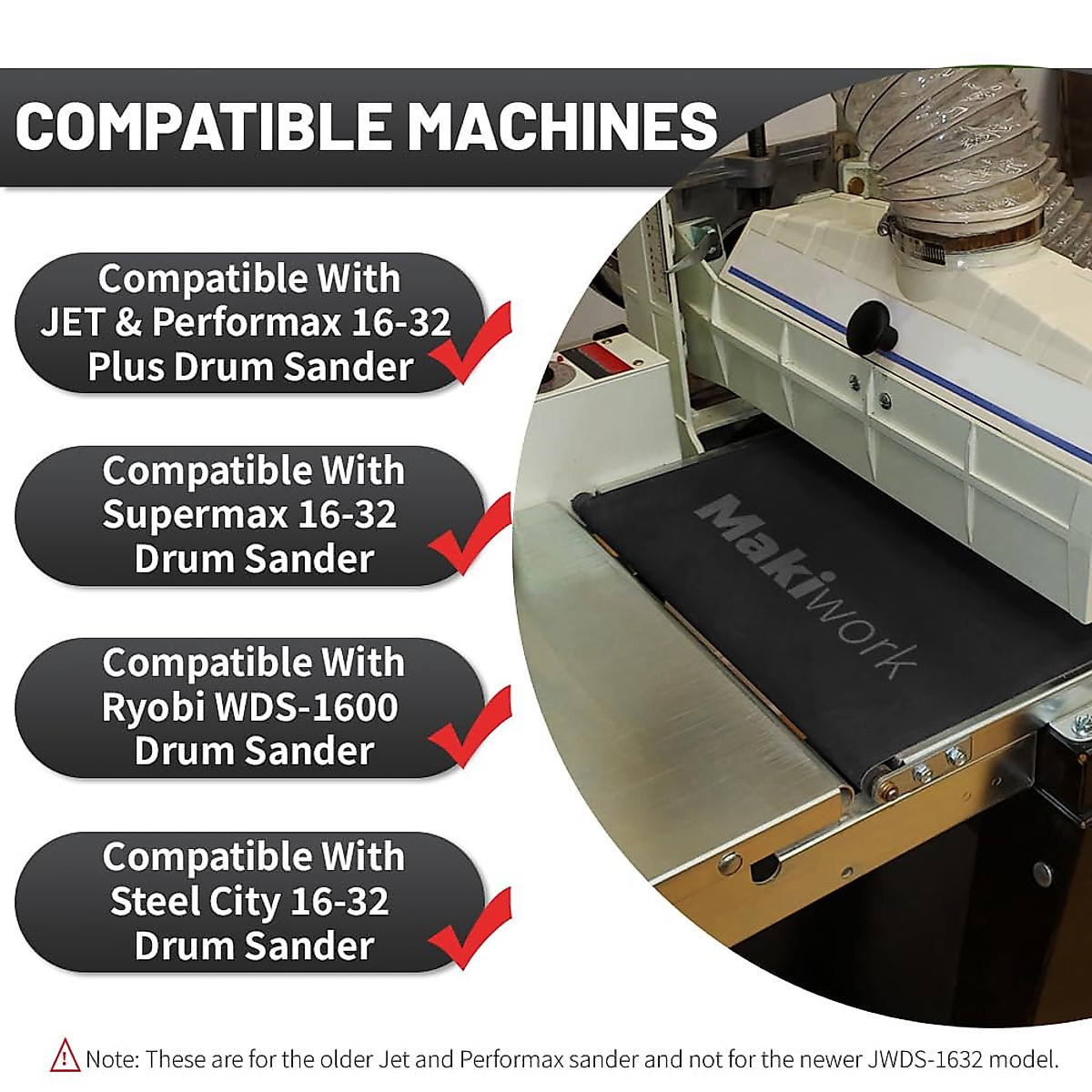 COMPATIBLE MACHINES

Compatible With JET & Performax 16-32 Plus Drum Sander

Compatible With Supermax 16-32 Drum Sander

Compatible With Ryobi WDS-1600 Drum Sander

Compatible With Steel City 16-32 Drum Sander

Makiwork

Note: These are for the older Jet and Performax sander and not for the newer JWDS-1632 model.